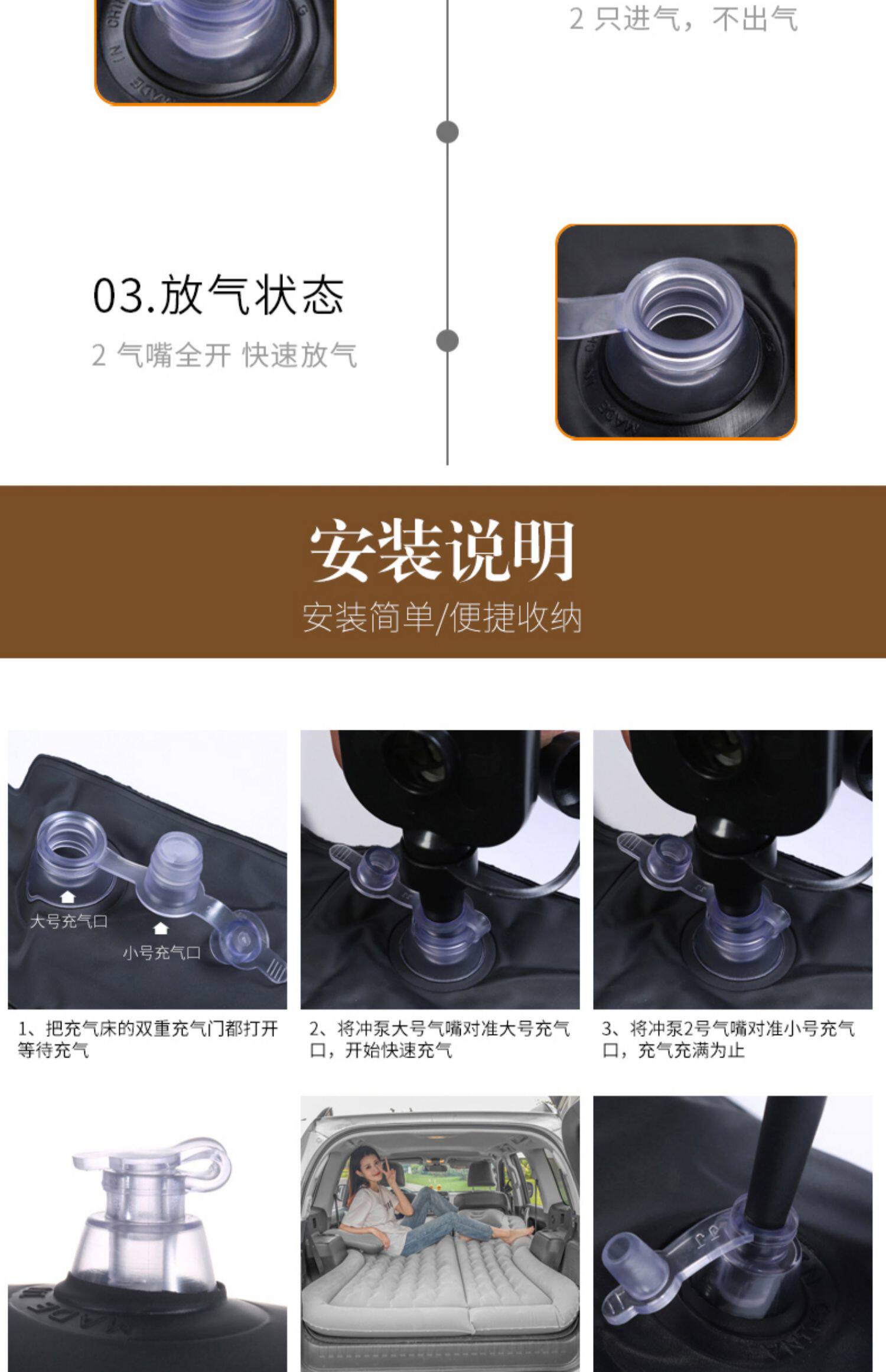 2 只进气，不出气

03.放气状态

2 气嘴全开 快速放气

安装说明

安装简单/便捷收纳

大号充气口

小号充气口

1、把充气床的双重充气门都打开等待充气

2、将冲泵大号气嘴对准大号充气口，开始快速充气

3、将冲泵2号气嘴对准小号充气口，充气充满为止