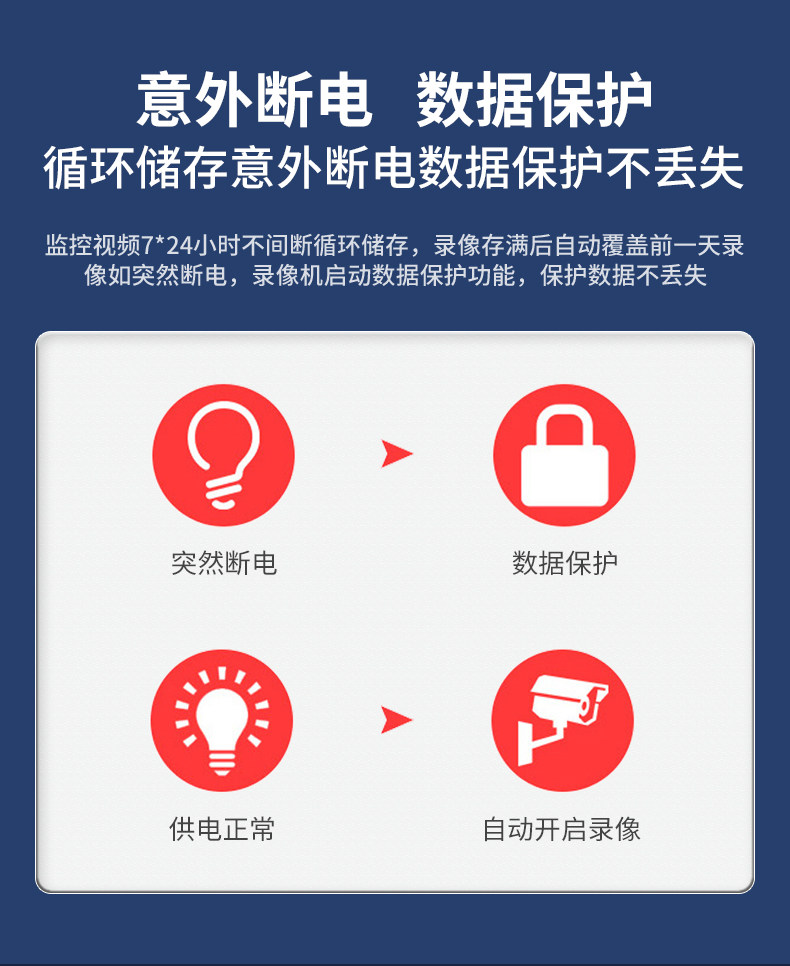 意外断电 数据保护

循环储存意外断电数据保护不丢失

监控视频7*24小时不间断循环储存，录像存满后自动覆盖前一天录像如突然断电，录像机启动数据保护功能，保护数据不丢失

突然断电

数据保护

供电正常

自动开启录像