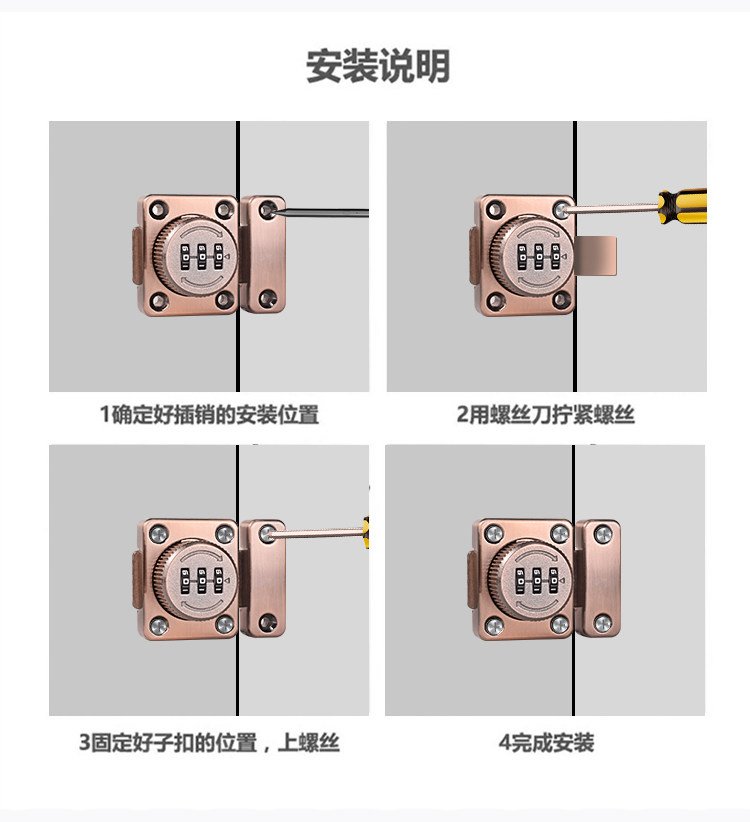 安装说明

1确定好插销的安装位置

2用螺丝刀拧紧螺丝

3固定好子扣的位置，上螺丝

4完成安装