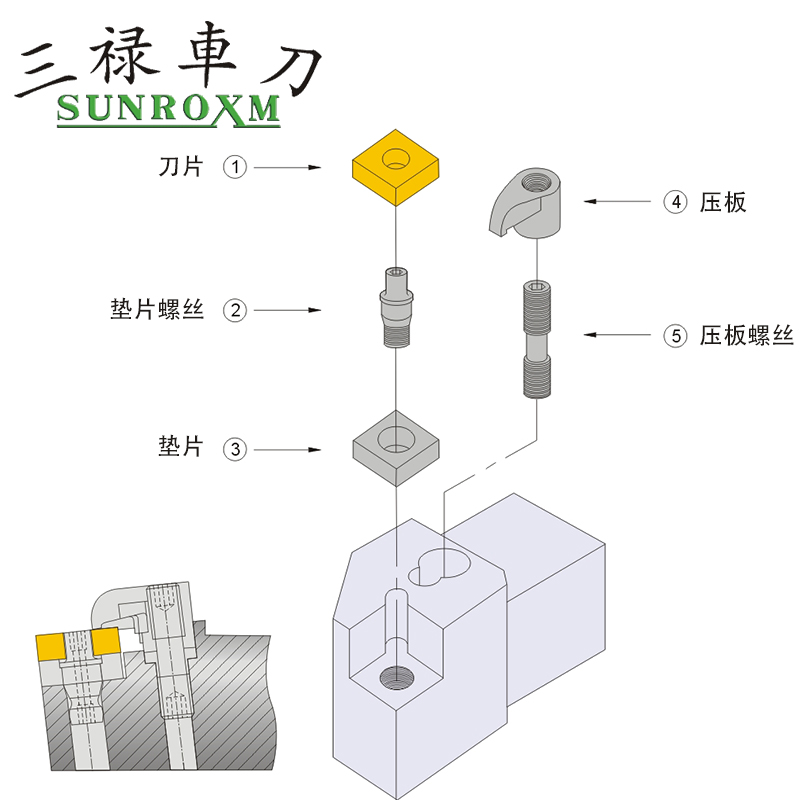 三禄車刀
SUNROXM

刀片 ①
④ 压板
垫片螺丝 ②
⑤ 压板螺丝
垫片 ③