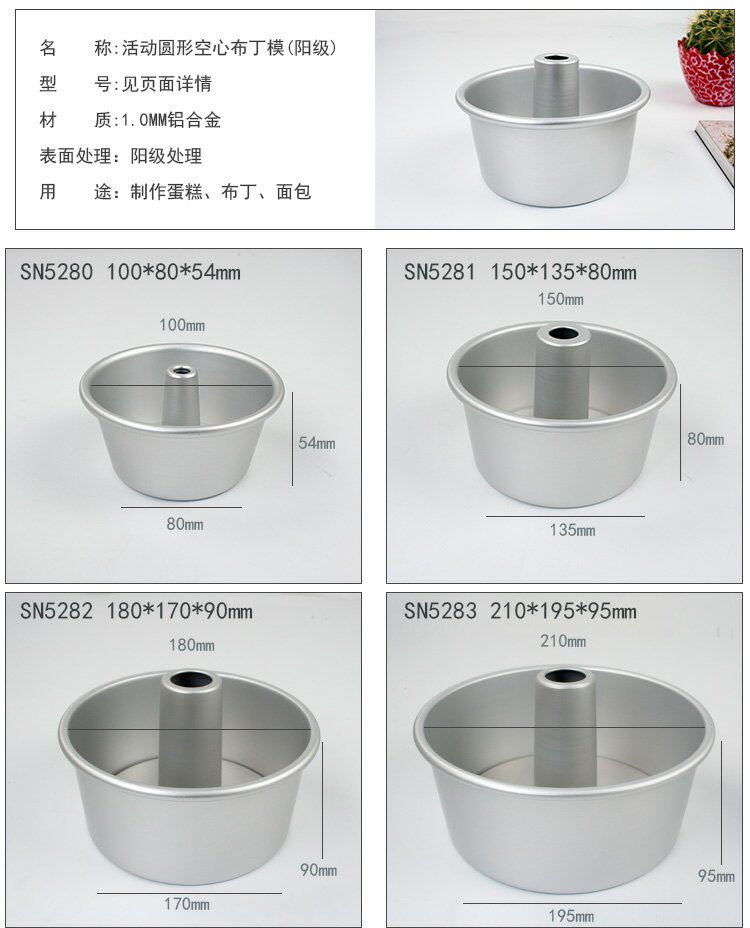 名　称：活动圆形空心布丁模(阳级)
型　号：见页面详情
材　质：1.0MM铝合金
表面处理：阳级处理
用　途：制作蛋糕、布丁、面包

SN5280 100*80*54mm
100mm
54mm
80mm

SN5281 150*135*80mm
150mm
80mm
135mm

SN5282 180*170*90mm
180mm
90mm
170mm

SN5283 210*195*95mm
210mm
95mm
195mm