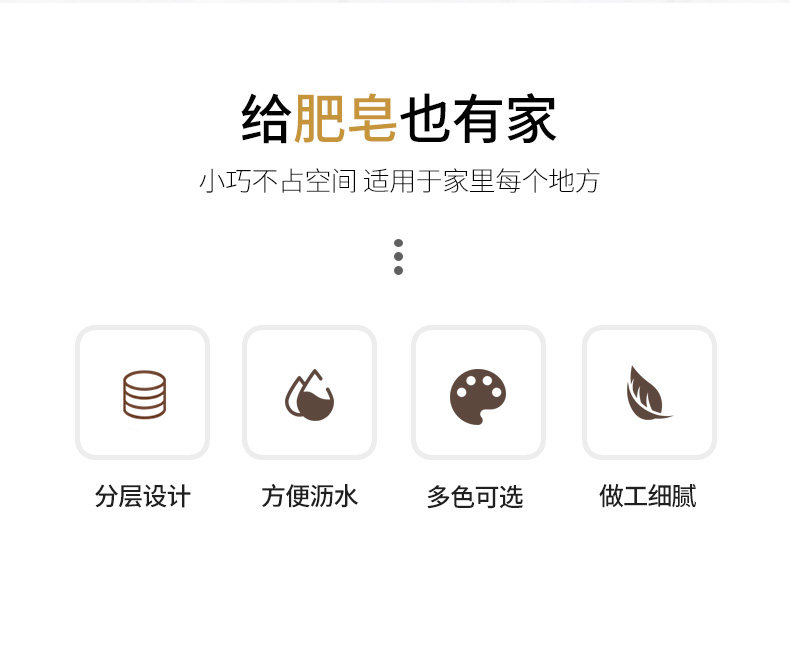 给肥皂也有家

小巧不占空间 适用于家里每个地方

分层设计

方便沥水

多色可选

做工细腻