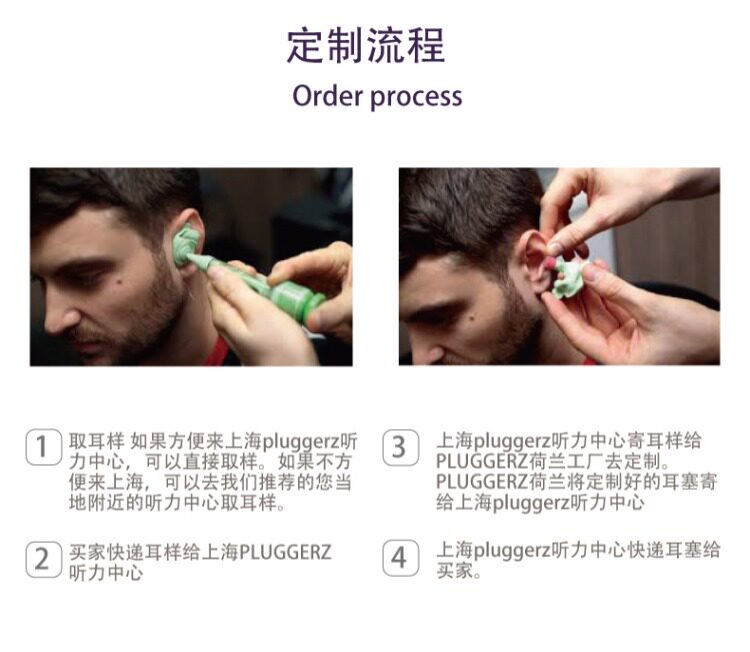 定制流程

Order process

1 取耳样 如果方便来上海pluggerz听力中心，可以直接取样。如果不方便来上海，可以去我们推荐的您当地附近的听力中心取耳样。

2 买家快递耳样给上海PLUGGERZ听力中心

3 上海pluggerz听力中心寄耳样给PLUGGERZ荷兰工厂去定制。PLUGGERZ荷兰将定制好的耳塞寄给上海pluggerz听力中心

4 上海pluggerz听力中心快递耳塞给买家。