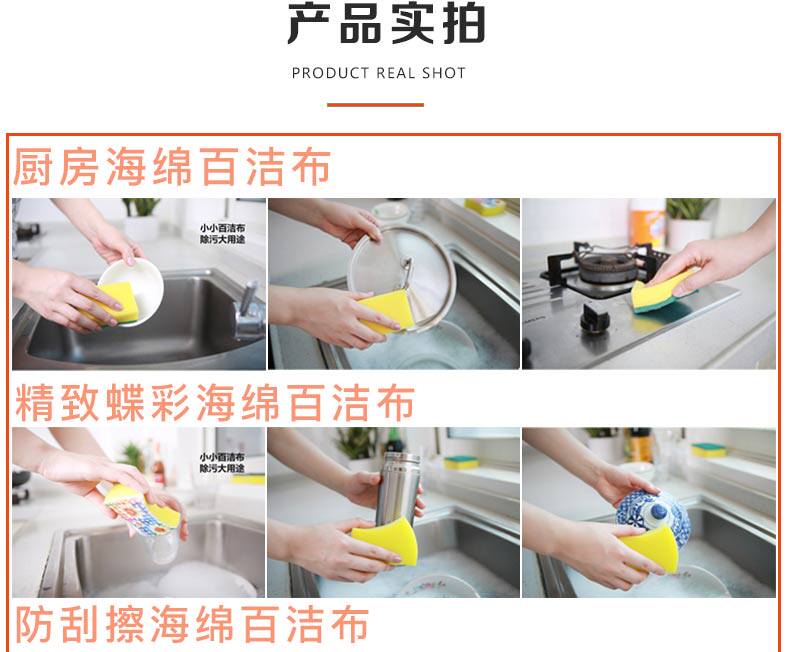 产品实拍

PRODUCT REAL SHOT

厨房海绵百洁布

小小百洁布
除污大用途

精致蝶彩海绵百洁布

小小百洁布
除污大用途

防刮擦海绵百洁布