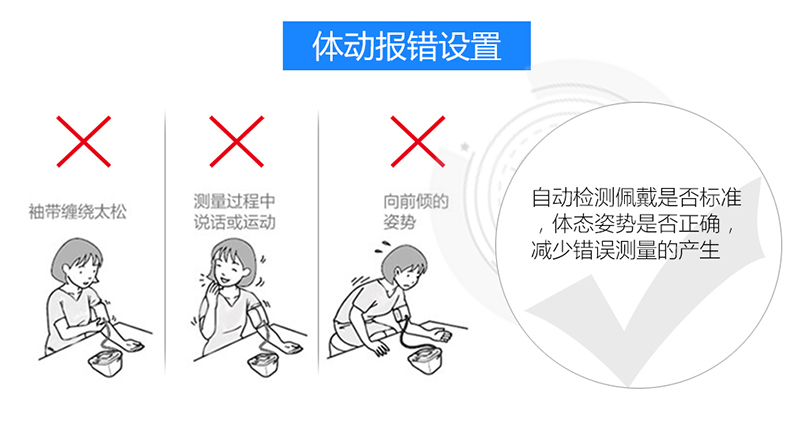 体动报错设置

袖带缠绕太松

测量过程中说话或运动

向前倾的姿势

自动检测佩戴是否标准，体态姿势是否正确，减少错误测量的产生