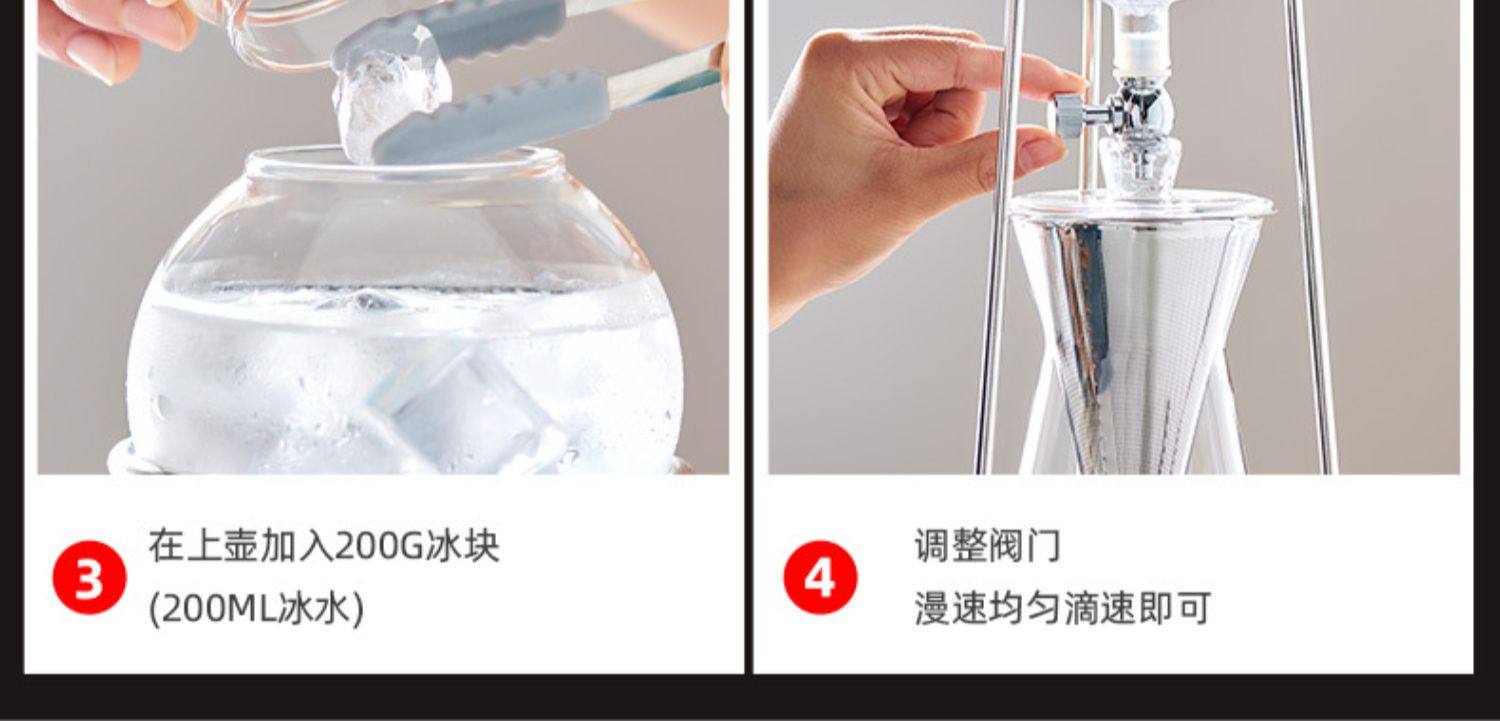 3

在上壶加入200G冰块
(200ML冰水)

4

调整阀门
漫速均匀滴速即可