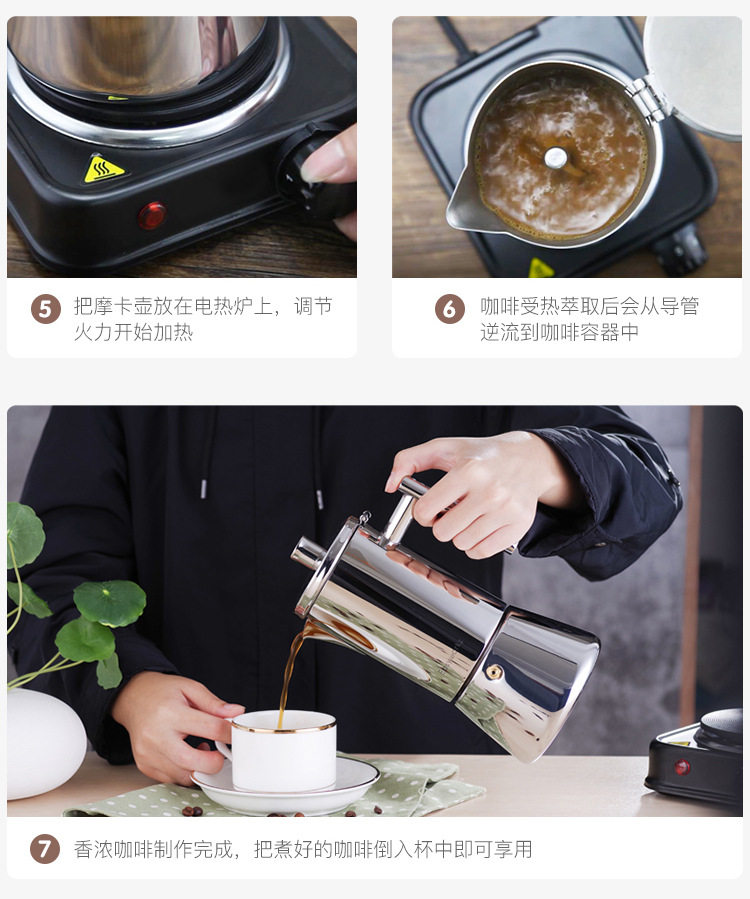 5 把摩卡壶放在电热炉上，调节火力开始加热

6 咖啡受热萃取后会从导管逆流到咖啡容器中

7 香浓咖啡制作完成，把煮好的咖啡倒入杯中即可享用