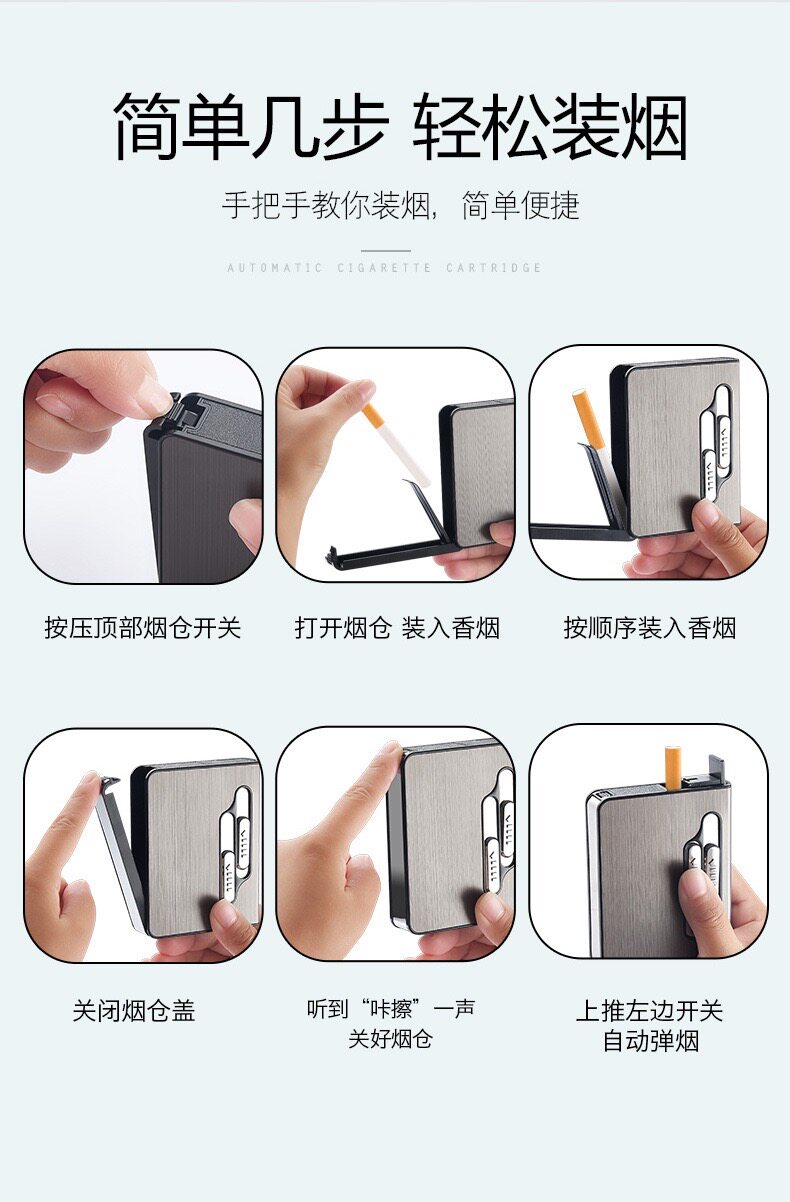 简单几步 轻松装烟

手把手教你装烟，简单便捷

AUTOMATIC CIGARETTE CARTRIDGE

按压顶部烟仓开关

打开烟仓 装入香烟

按顺序装入香烟

关闭烟仓盖

听到“咔擦”一声
关好烟仓

上推左边开关
自动弹烟