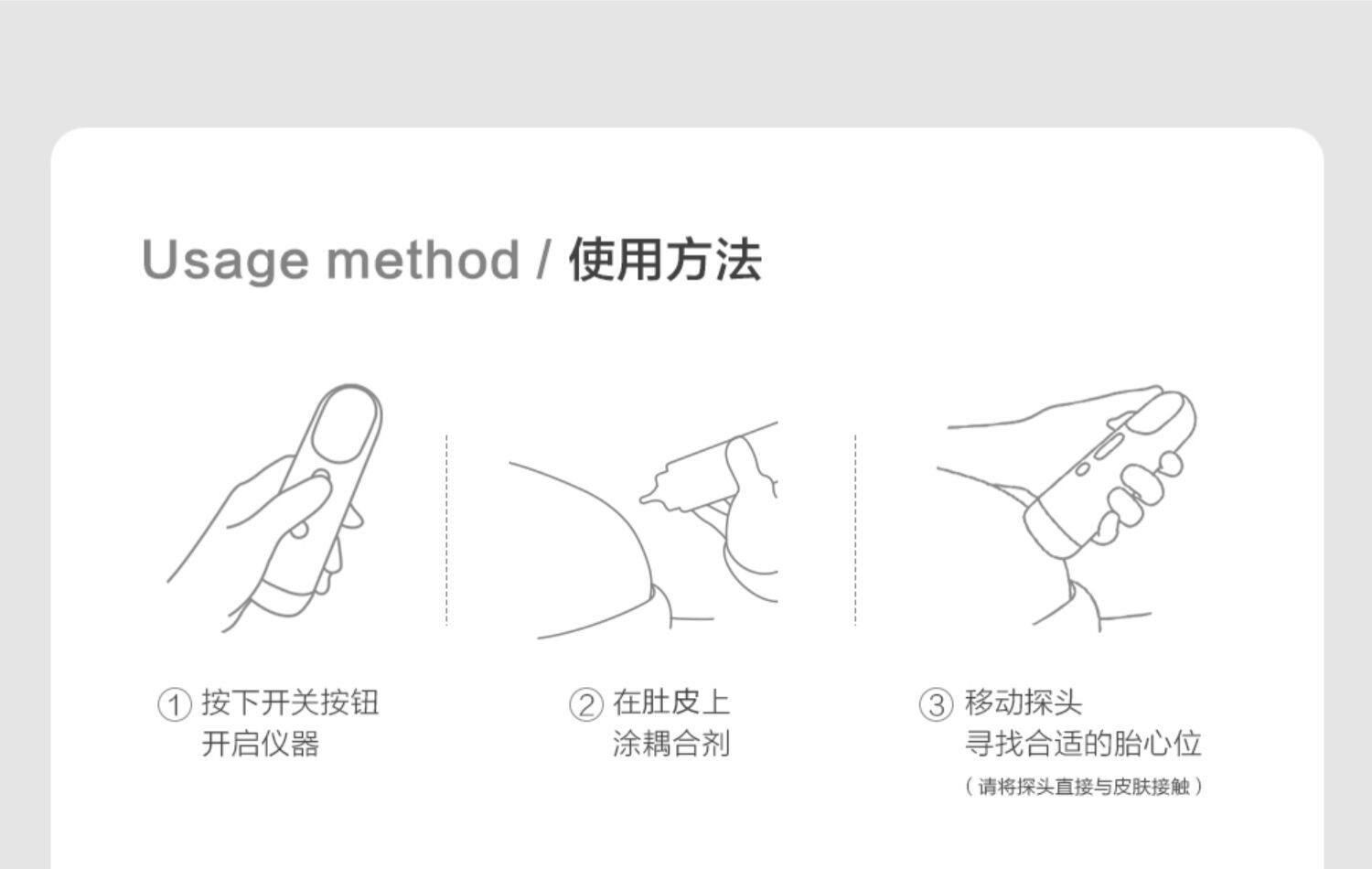 Usage method / 使用方法

① 按下开关按钮
开启仪器

② 在肚皮上
涂耦合剂

③ 移动探头
寻找合适的胎心位
（请将探头直接与皮肤接触）