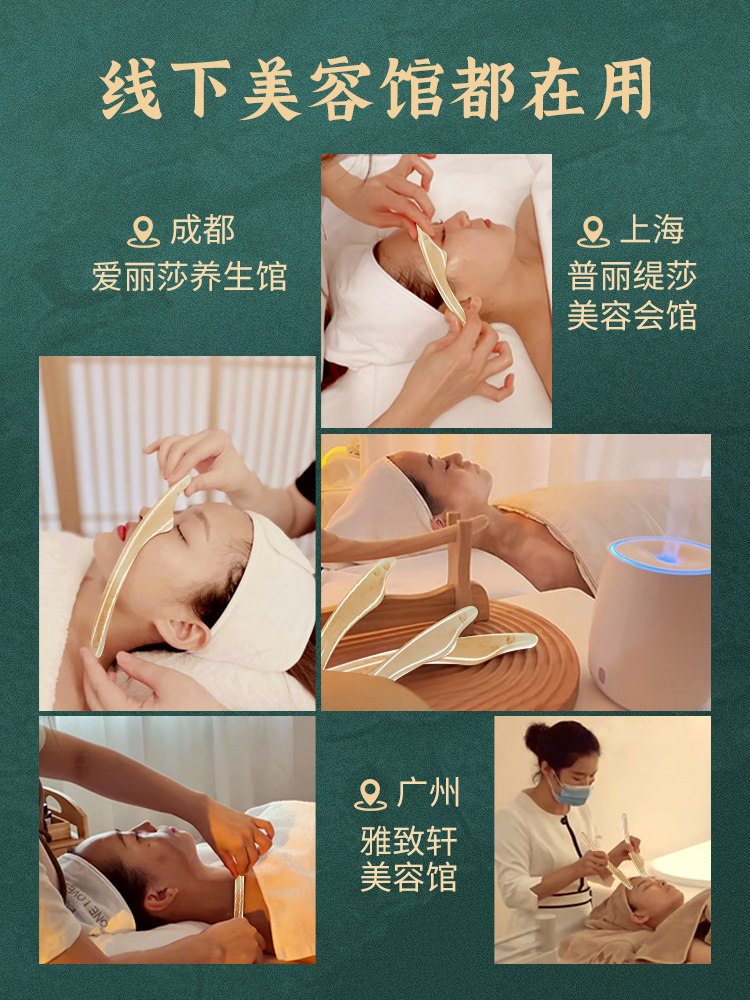 线下美容馆都在用

成都
爱丽莎养生馆

上海
普丽缇莎
美容会馆

广州
雅致轩
美容馆