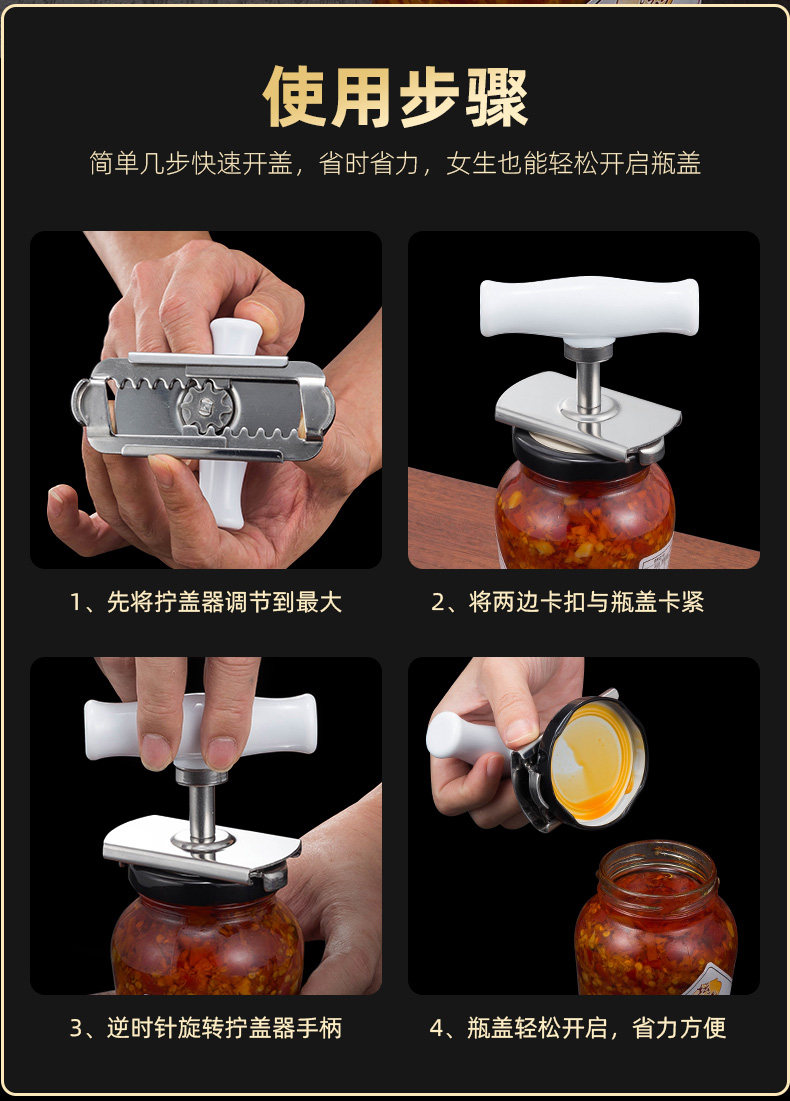 使用步骤

简单几步快速开盖，省时省力，女生也能轻松开启瓶盖

1、先将拧盖器调节到最大

2、将两边卡扣与瓶盖卡紧

3、逆时针旋转拧盖器手柄

4、瓶盖轻松开启，省力方便