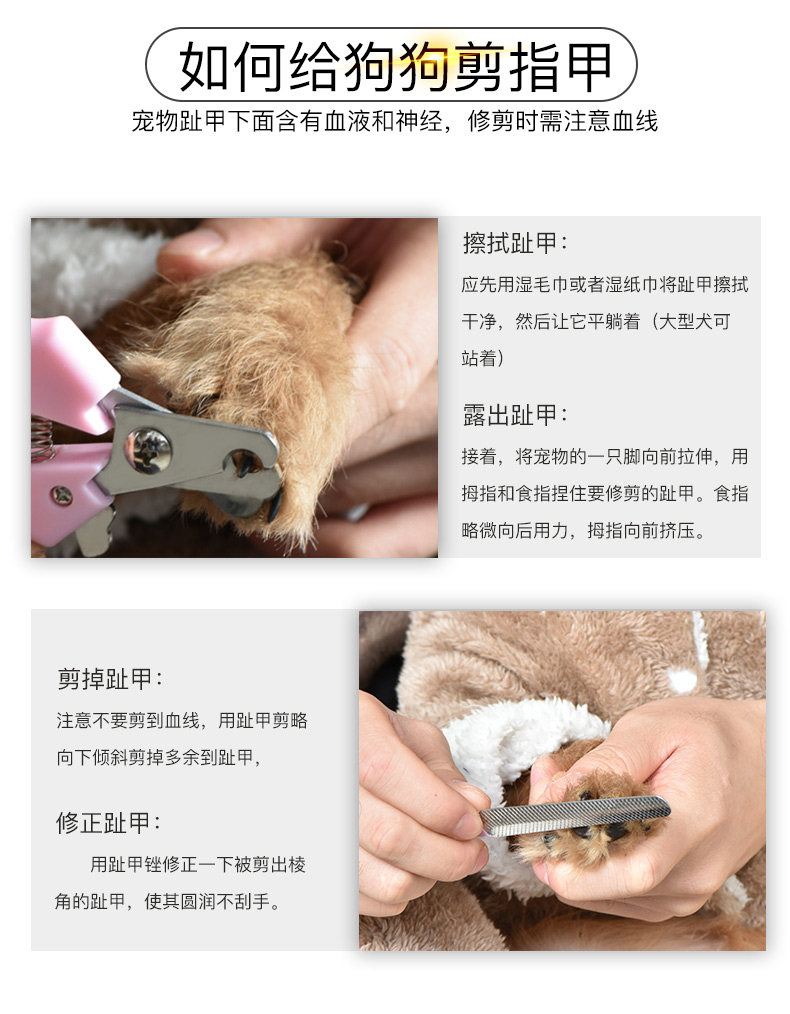 如何给狗狗剪指甲

宠物趾甲下面含有血液和神经，修剪时需注意血线

擦拭趾甲：

应先用湿毛巾或者湿纸巾将趾甲擦拭干净，然后让它平躺着（大型犬可站着）

露出趾甲：

接着，将宠物的一只脚向前拉伸，用拇指和食指捏住要修剪的趾甲。食指略微向后用力，拇指向前挤压。

剪掉趾甲：

注意不要剪到血线，用趾甲剪略向下倾斜剪掉多余到趾甲，

修正趾甲：

用趾甲锉修正一下被剪出棱角的趾甲，使其圆润不刮手。