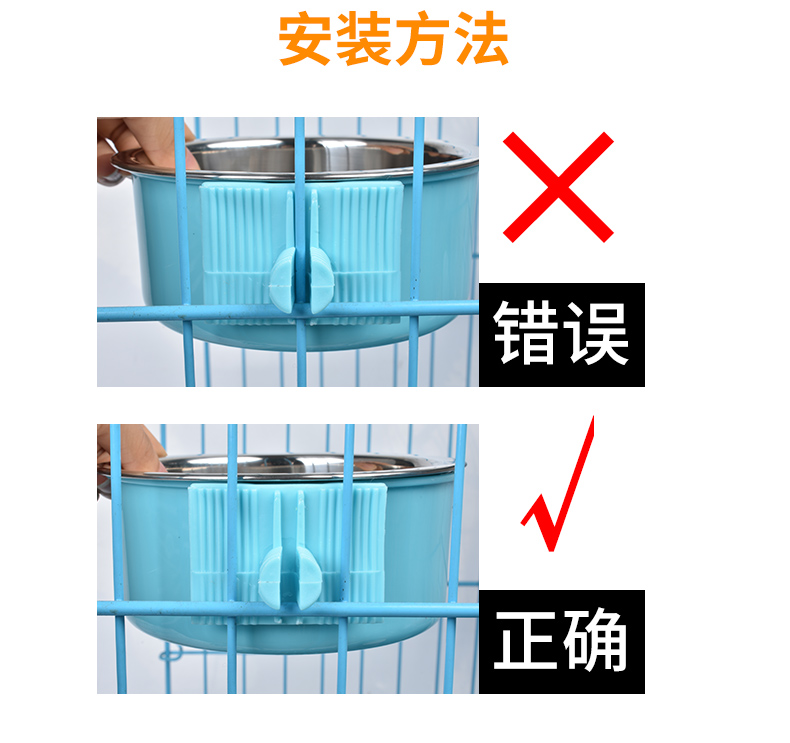 安装方法

错误

正确