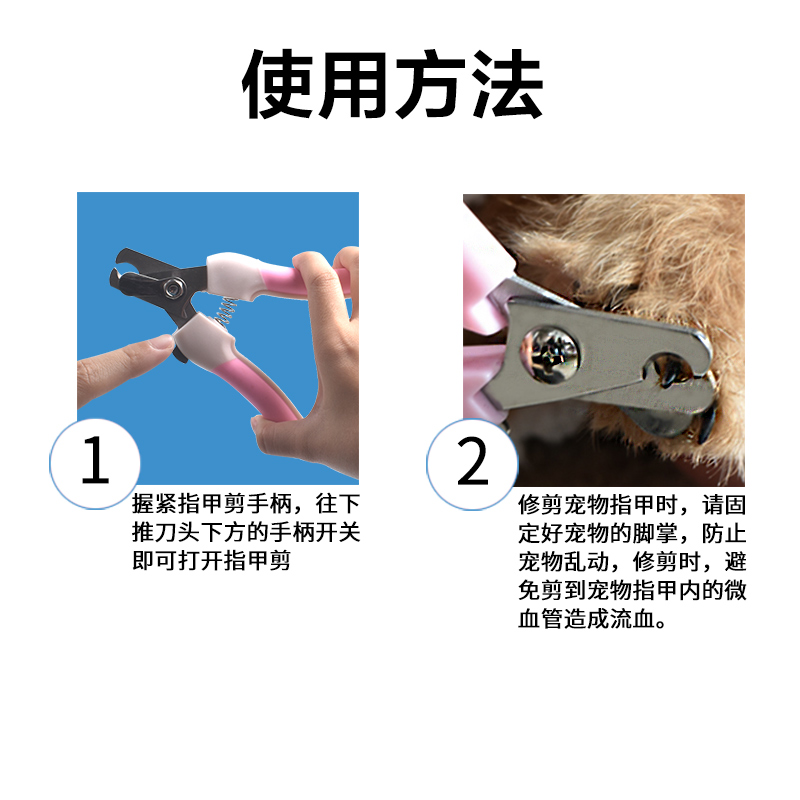 使用方法

1

握紧指甲剪手柄，往下推刀头下方的手柄开关即可打开指甲剪

2

修剪宠物指甲时，请固定好宠物的脚掌，防止宠物乱动，修剪时，避免剪到宠物指甲内的微血管造成流血。