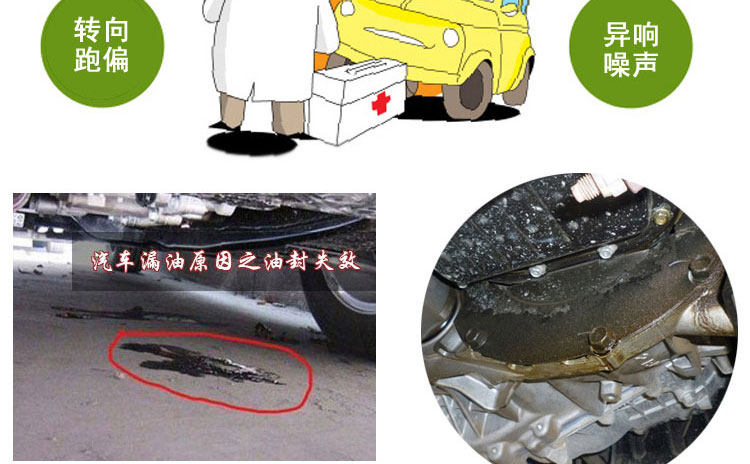 转向跑偏

异响噪声

汽车漏油原因之油封失效