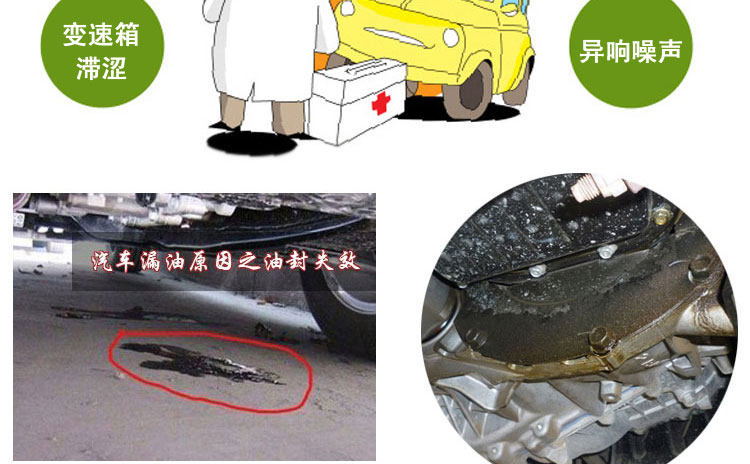 变速箱滞涩

异响噪声

汽车漏油原因之油封失效