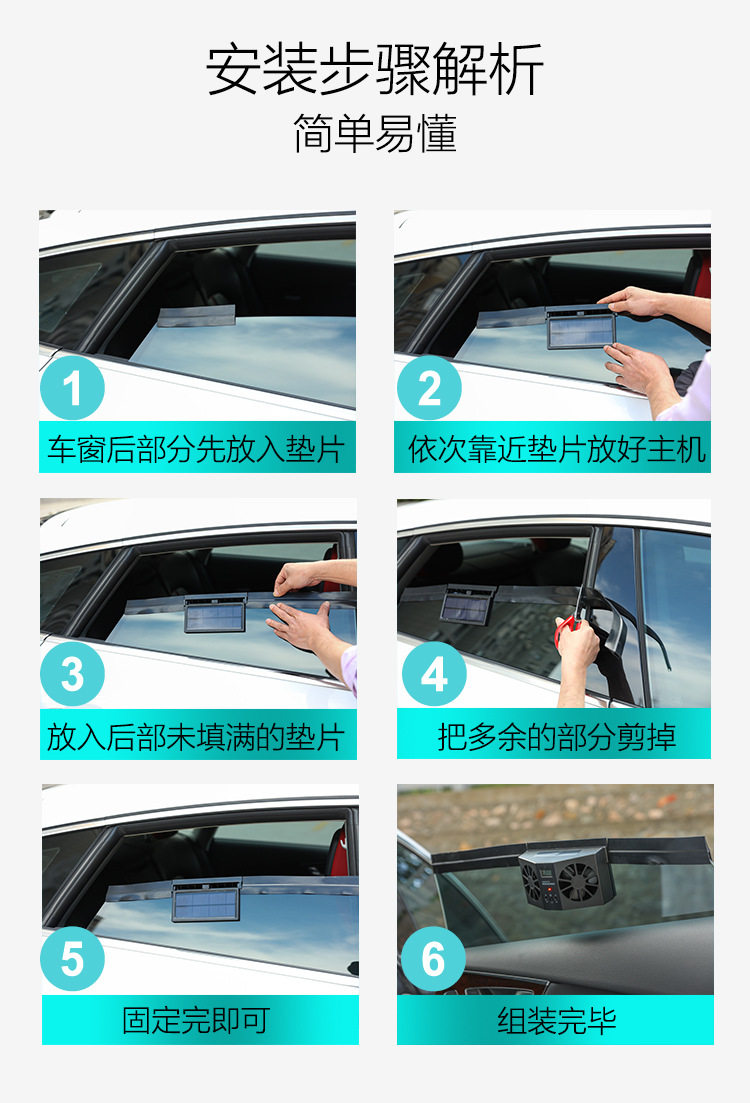 安装步骤解析
简单易懂

1
车窗后部分先放入垫片

2
依次靠近垫片放好主机

3
放入后部未填满的垫片

4
把多余的部分剪掉

5
固定完即可

6
组装完毕