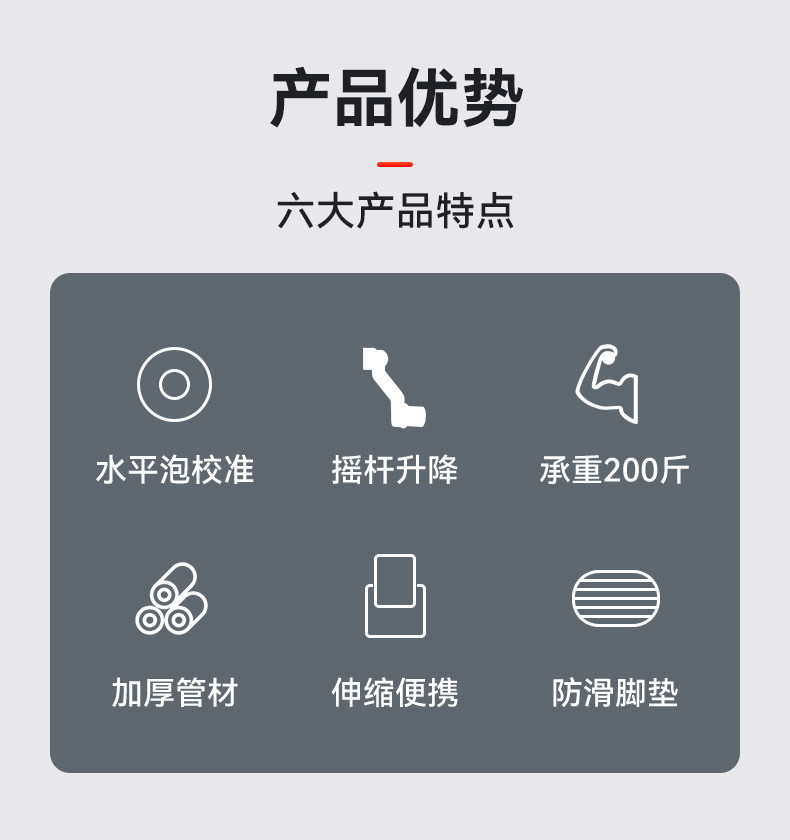 产品优势

六大产品特点

水平泡校准

摇杆升降

承重200斤

加厚管材

伸缩便携

防滑脚垫