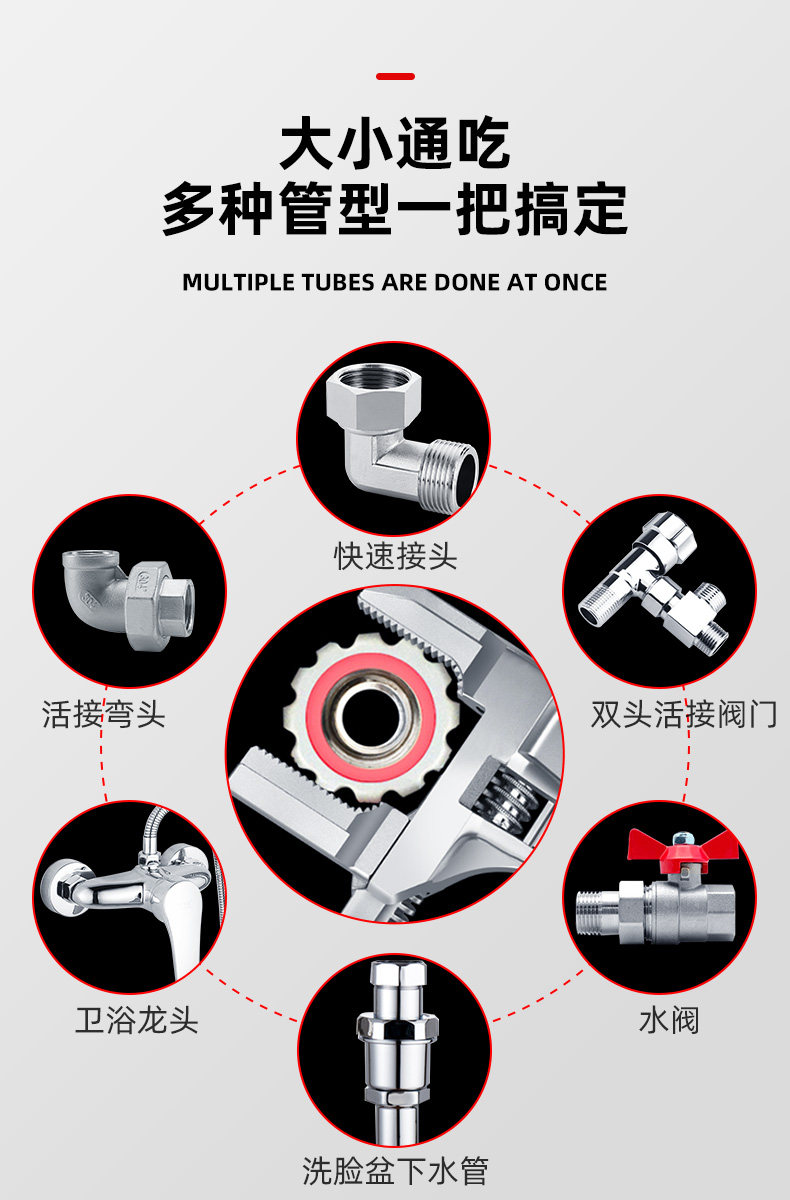 大小通吃
多种管型一把搞定

MULTIPLE TUBES ARE DONE AT ONCE

快速接头

活接弯头

双头活接阀门

卫浴龙头

水阀

洗脸盆下水管