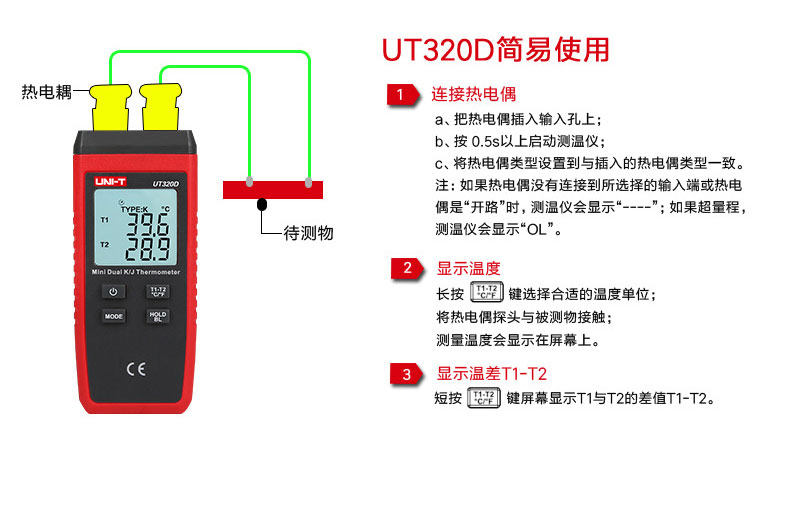 热电耦

UNI-T UT320D

TYPE:K °C
T1 39.6
T2 28.9

Mini Dual K/J Thermometer

T1-T2 °C/°F

MODE

HOLD BL

CE

待测物

UT320D简易使用

1 连接热电偶

a、把热电偶插入输入孔上；
b、按 0.5s以上启动测温仪；
c、将热电偶类型设置到与插入的热电偶类型一致。
注：如果热电偶没有连接到所选择的输入端或热电偶是“开路”时，测温仪会显示“----”；如果超量程，测温仪会显示“OL”。

2 显示温度

长按 T1-T2 °C/°F 键选择合适的温度单位；
将热电偶探头与被测物接触；
测量温度会显示在屏幕上。

3 显示温差T1-T2

短按 T1-T2 °C/°F 键屏幕显示T1与T2的差值T1-T2。