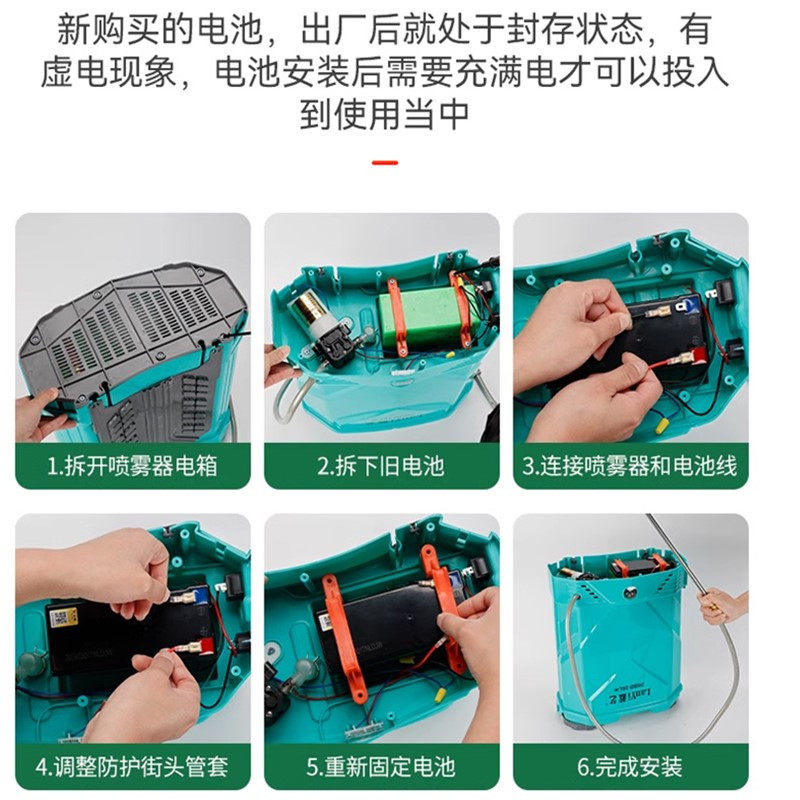 新购买的电池，出厂后就处于封存状态，有虚电现象，电池安装后需要充满电才可以投入到使用当中

1.拆开喷雾器电箱

2.拆下旧电池

3.连接喷雾器和电池线

4.调整防护街头管套

5.重新固定电池

6.完成安装