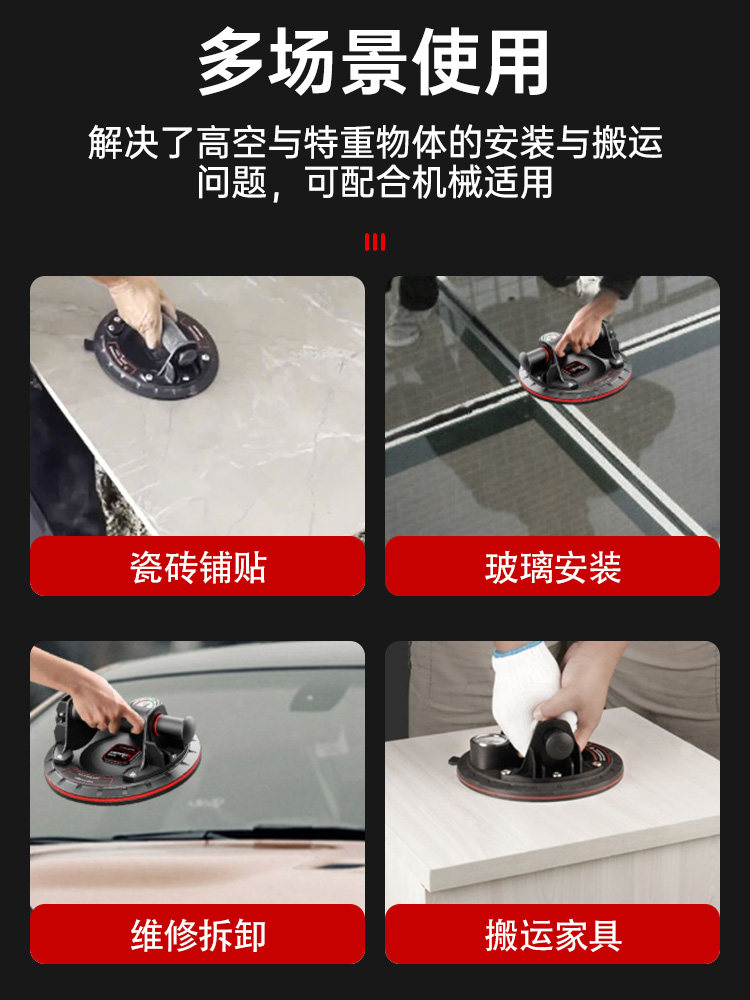 多场景使用

解决了高空与特重物体的安装与搬运问题，可配合机械适用

瓷砖铺贴

玻璃安装

维修拆卸

搬运家具