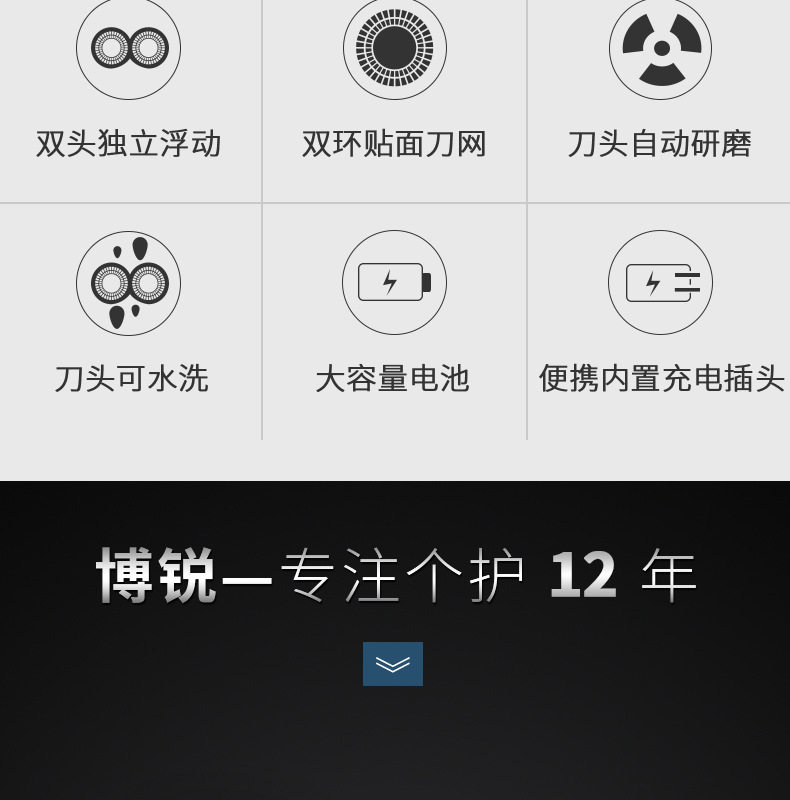 双头独立浮动

双环贴面刀网

刀头自动研磨

刀头可水洗

大容量电池

便携内置充电插头

博锐—专注个护12年