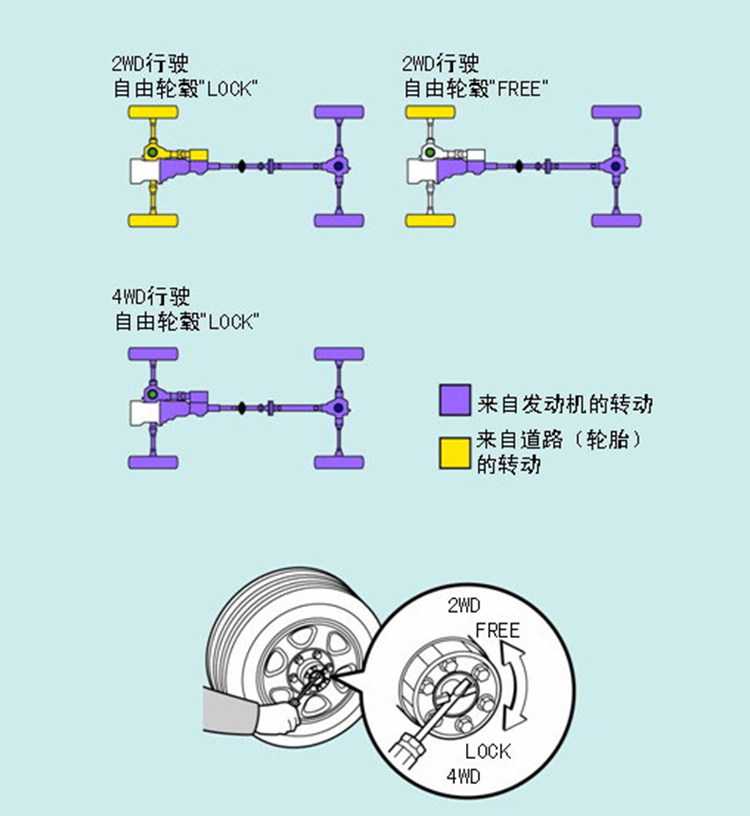 2WD行驶
自由轮毂"LOCK"

2WD行驶
自由轮毂"FREE"

4WD行驶
自由轮毂"LOCK"

来自发动机的转动

来自道路（轮胎）的转动

2WD
FREE
LOCK
4WD