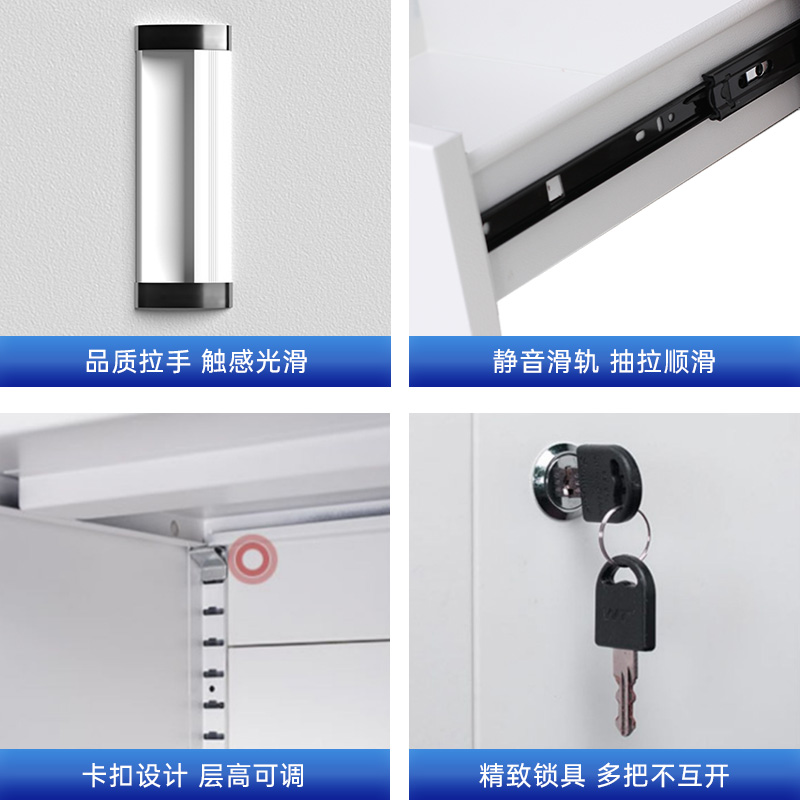 品质拉手 触感光滑

静音滑轨 抽拉顺滑

卡扣设计 层高可调

精致锁具 多把不互开