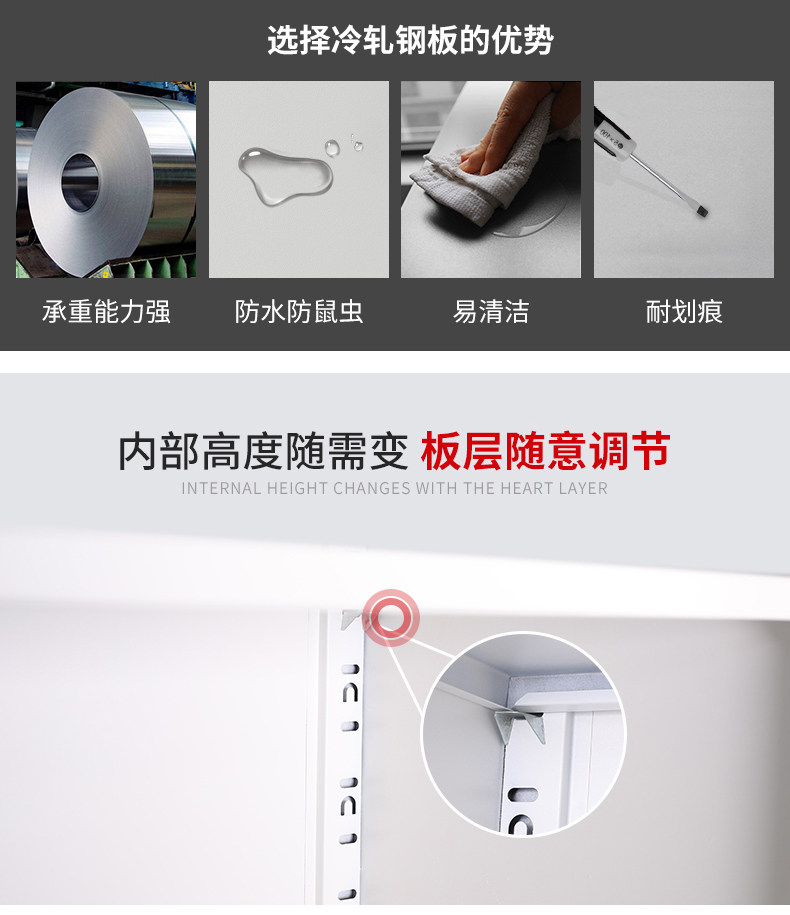 选择冷轧钢板的优势

承重能力强

防水防鼠虫

易清洁

耐划痕

内部高度随需变 板层随意调节

INTERNAL HEIGHT CHANGES WITH THE HEART LAYER