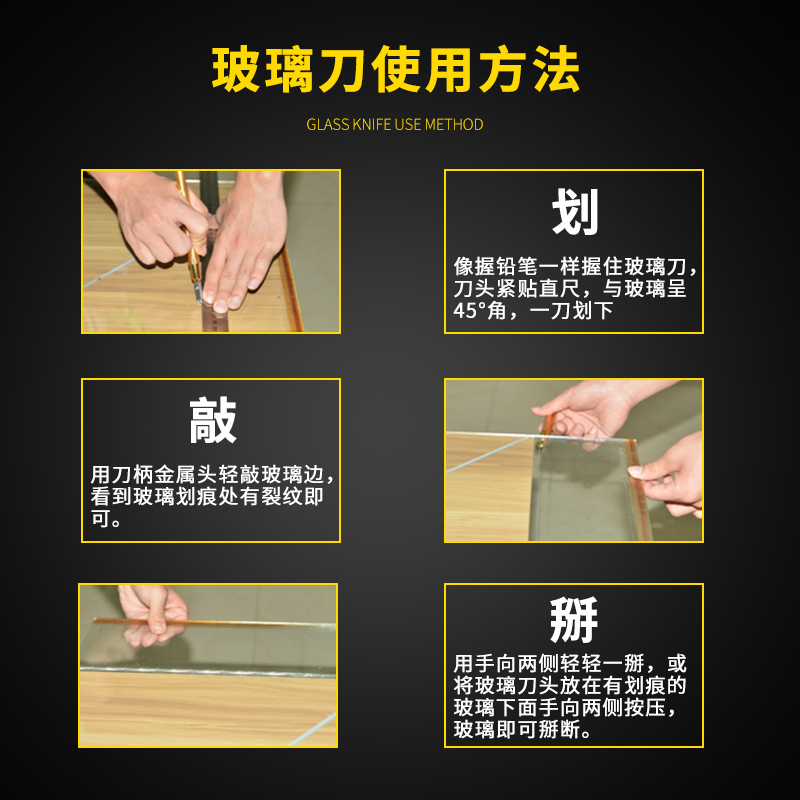 玻璃刀使用方法

GLASS KNIFE USE METHOD

划

像握铅笔一样握住玻璃刀，刀头紧贴直尺，与玻璃呈45°角，一刀划下

敲

用刀柄金属头轻敲玻璃边，看到玻璃划痕处有裂纹即可。

掰

用手向两侧轻轻一掰，或将玻璃刀头放在有划痕的玻璃下面手向两侧按压，玻璃即可掰断。