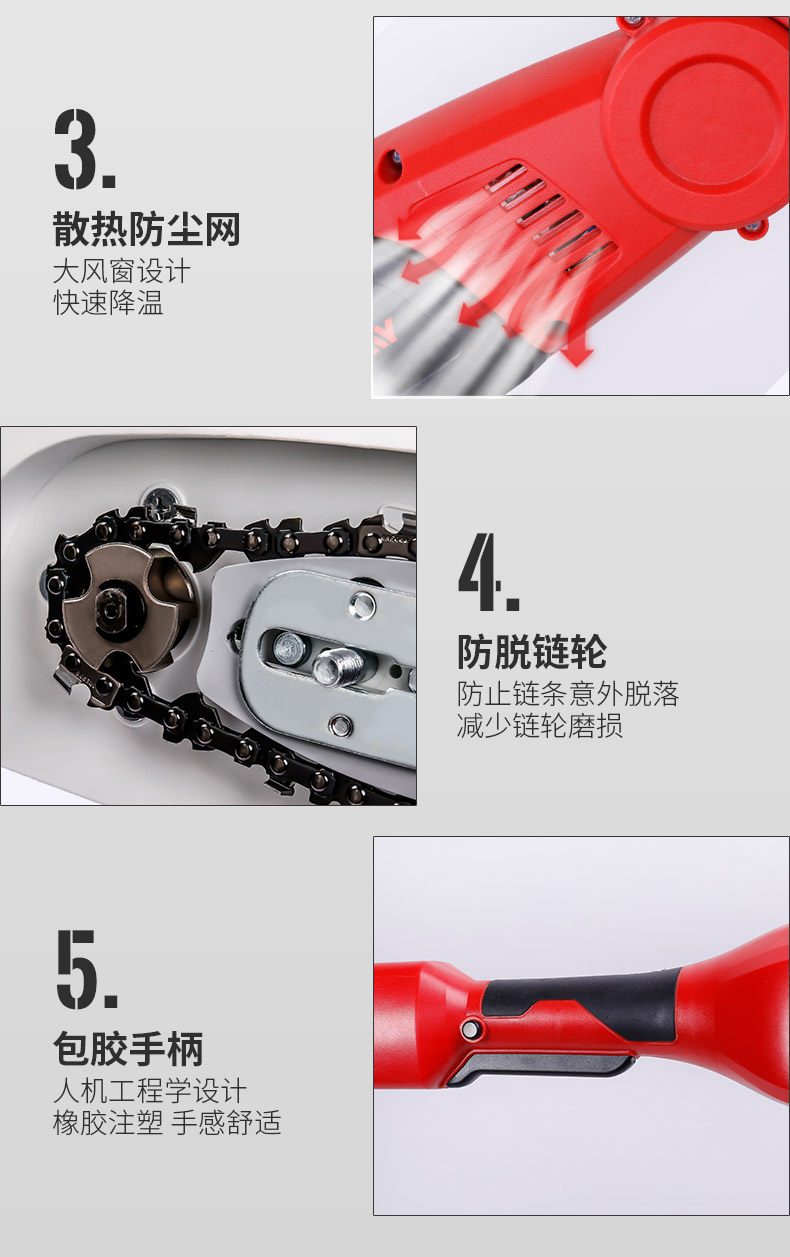 3.

散热防尘网

大风窗设计
快速降温

4.

防脱链轮

防止链条意外脱落
减少链轮磨损

5.

包胶手柄

人机工程学设计
橡胶注塑 手感舒适