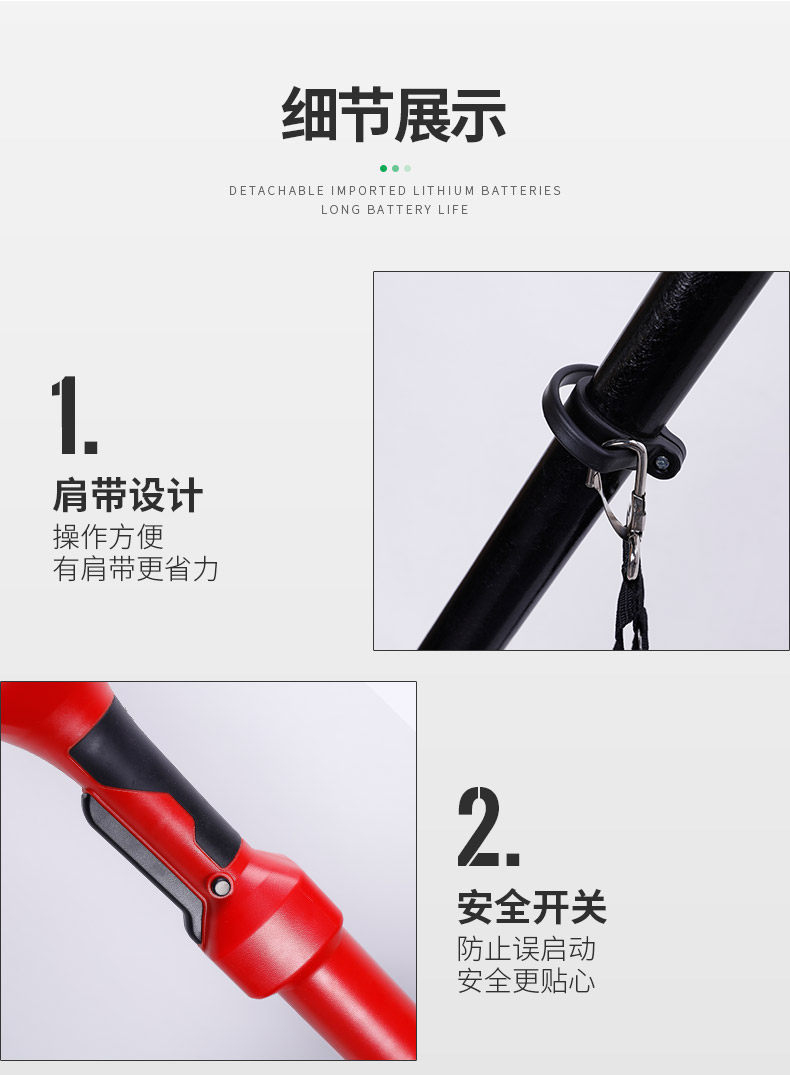 细节展示

DETACHABLE IMPORTED LITHIUM BATTERIES
LONG BATTERY LIFE

1.

肩带设计

操作方便
有肩带更省力

2.

安全开关

防止误启动
安全更贴心