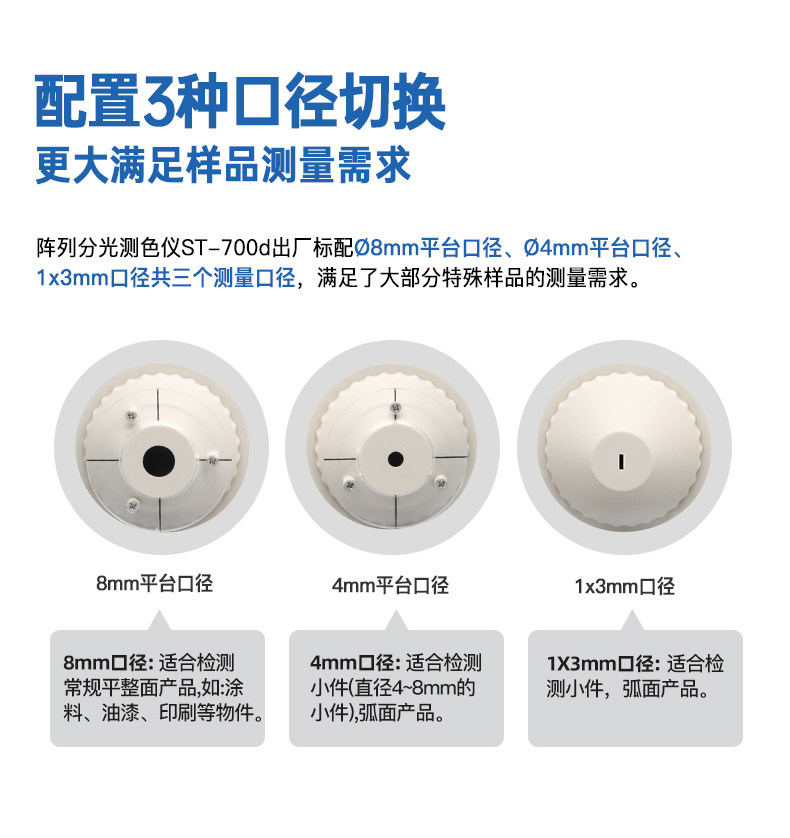 配置3种口径切换
更大满足样品测量需求

阵列分光测色仪ST-700d出厂标配Ø8mm平台口径、Ø4mm平台口径、1x3mm口径共三个测量口径，满足了大部分特殊样品的测量需求。

8mm平台口径

4mm平台口径

1x3mm口径

8mm口径: 适合检测常规平整面产品,如:涂料、油漆、印刷等物件。

4mm口径: 适合检测小件(直径4~8mm的小件),弧面产品。

1X3mm口径: 适合检测小件，弧面产品。