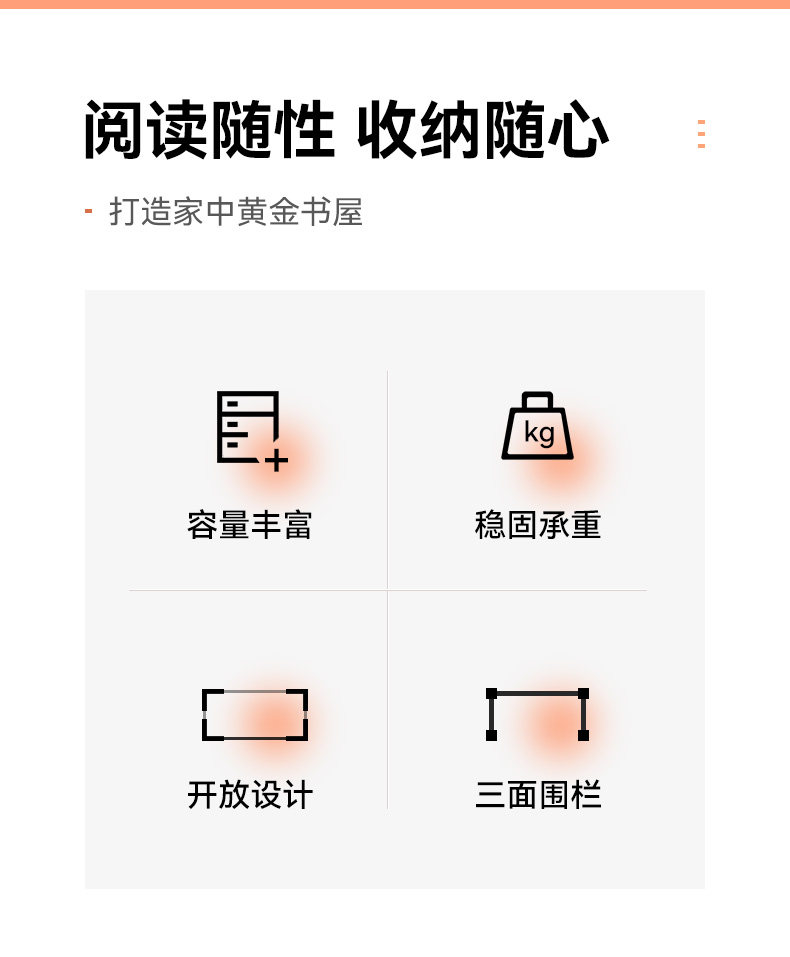 阅读随性 收纳随心

- 打造家中黄金书屋

kg

容量丰富

稳固承重

开放设计

三面围栏