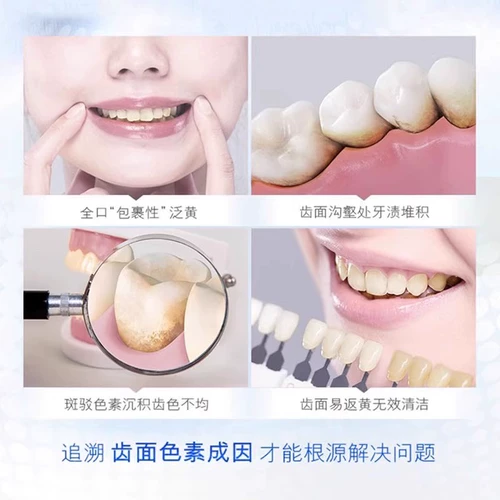 全口“包裹性”泛黄

齿面沟壑处牙渍堆积

斑驳色素沉积齿色不均

齿面易返黄无效清洁

追溯 齿面色素成因 才能根源解决问题