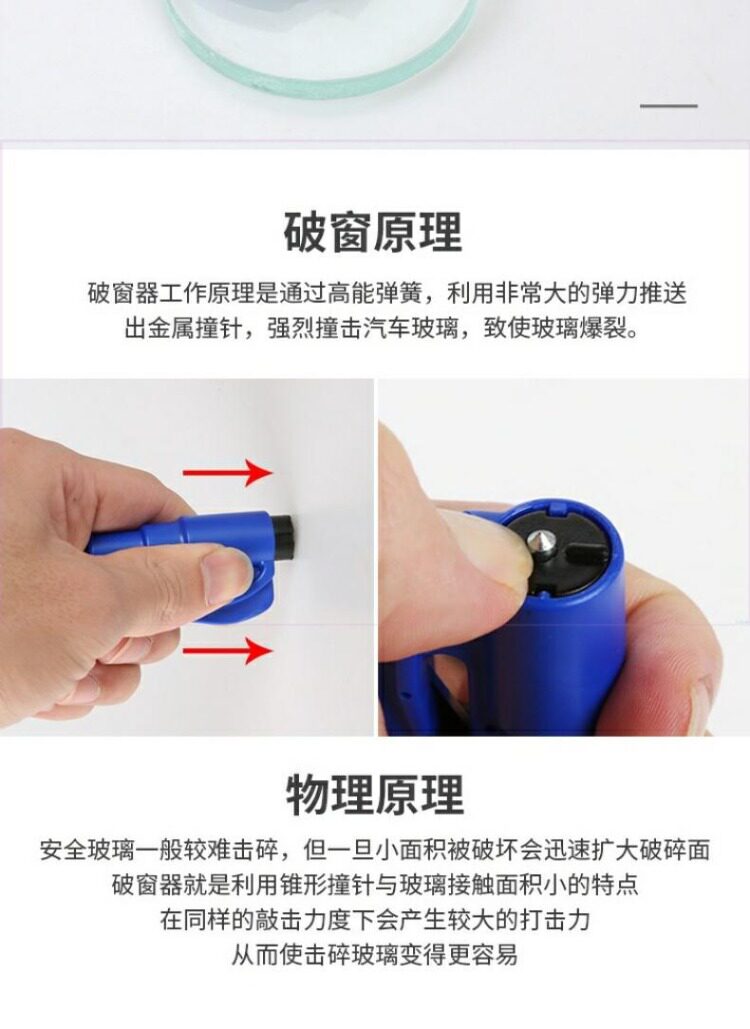 破窗原理

破窗器工作原理是通过高能弹簧，利用非常大的弹力推送出金属撞针，强烈撞击汽车玻璃，致使玻璃爆裂。

物理原理

安全玻璃一般较难击碎，但一旦小面积被破坏会迅速扩大破碎面
破窗器就是利用锥形撞针与玻璃接触面积小的特点
在同样的敲击力度下会产生较大的打击力
从而使击碎玻璃变得更容易