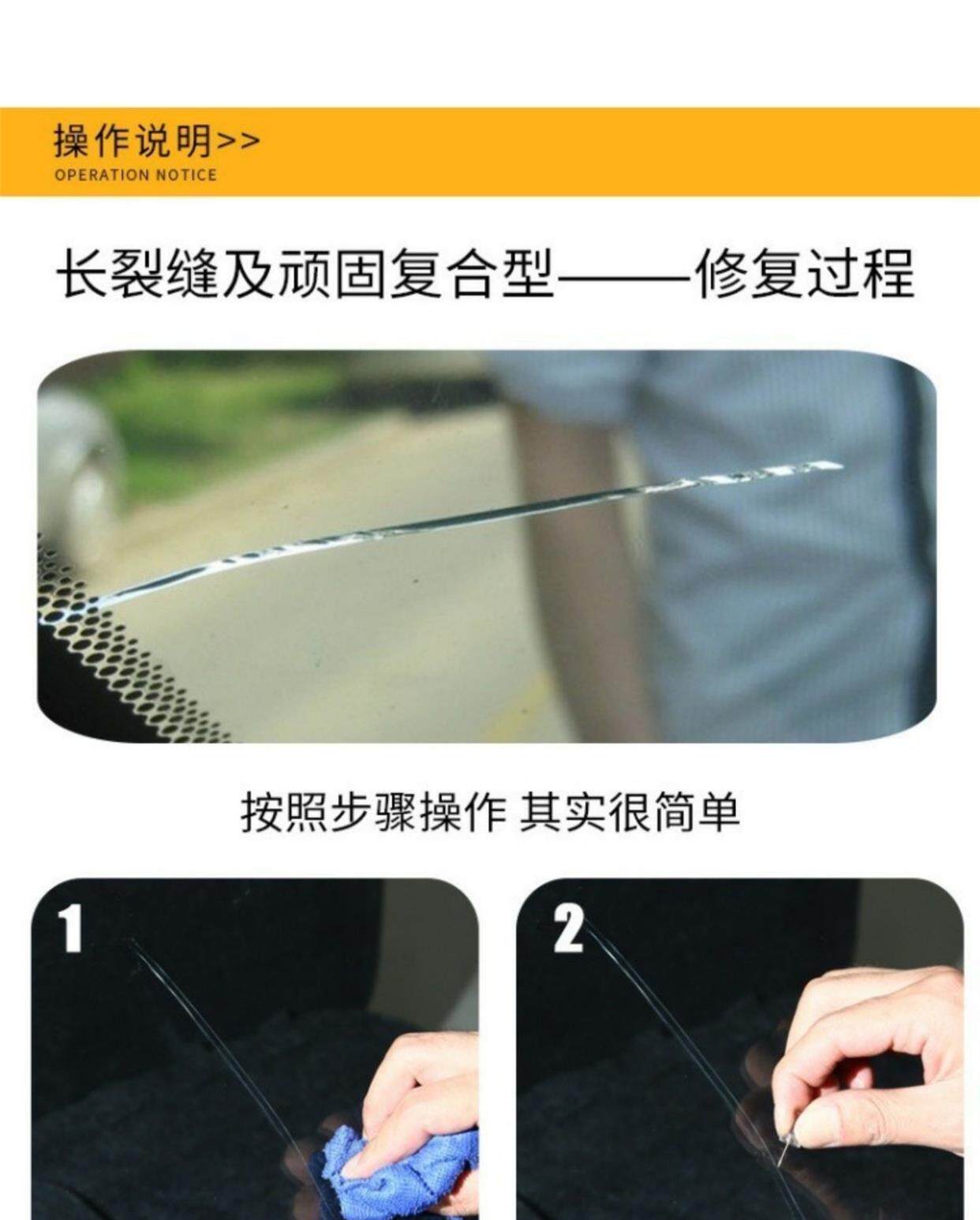 操作说明>>
OPERATION NOTICE

长裂缝及顽固复合型——修复过程

按照步骤操作 其实很简单

1

2