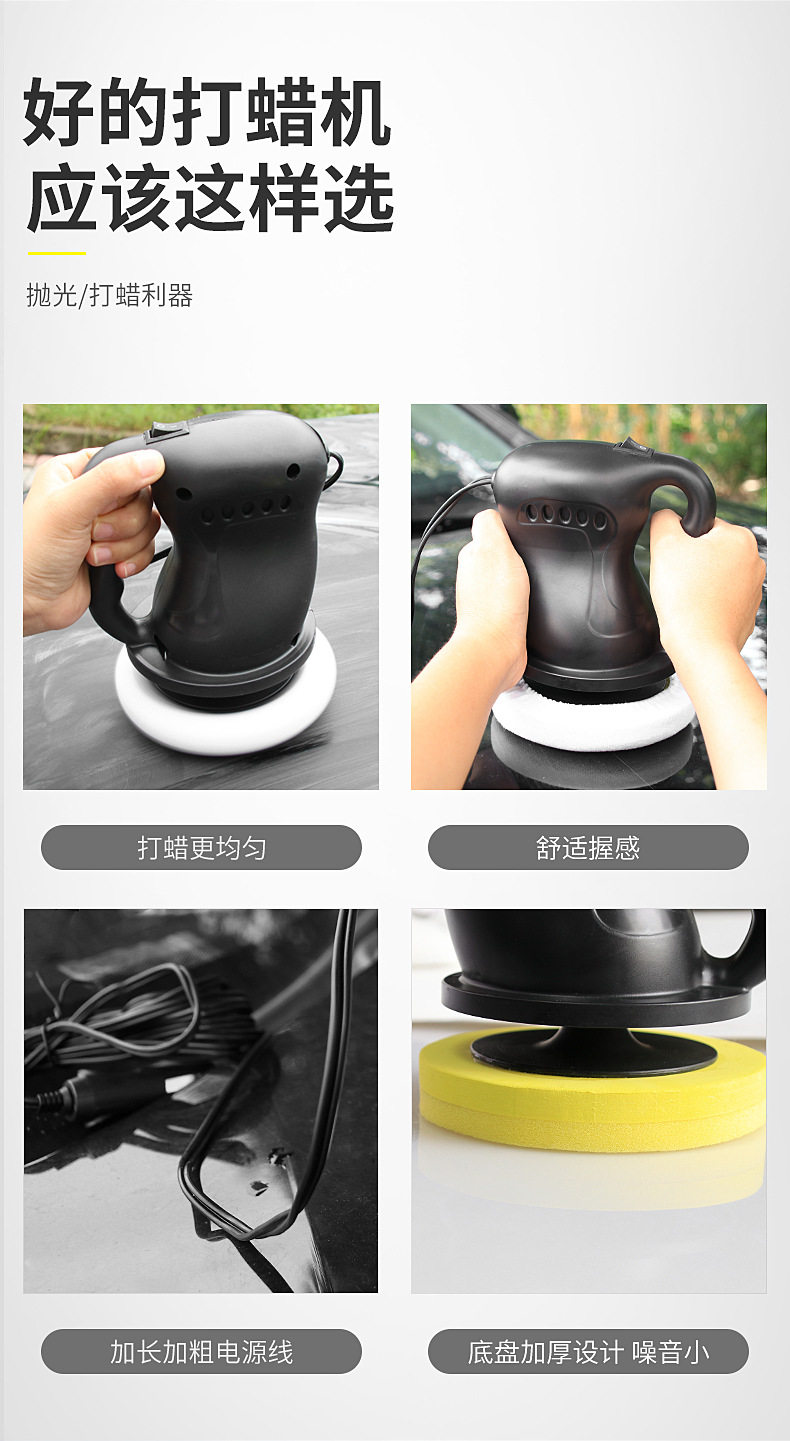 好的打蜡机
应该这样选

抛光/打蜡利器

打蜡更均匀

舒适握感

加长加粗电源线

底盘加厚设计 噪音小