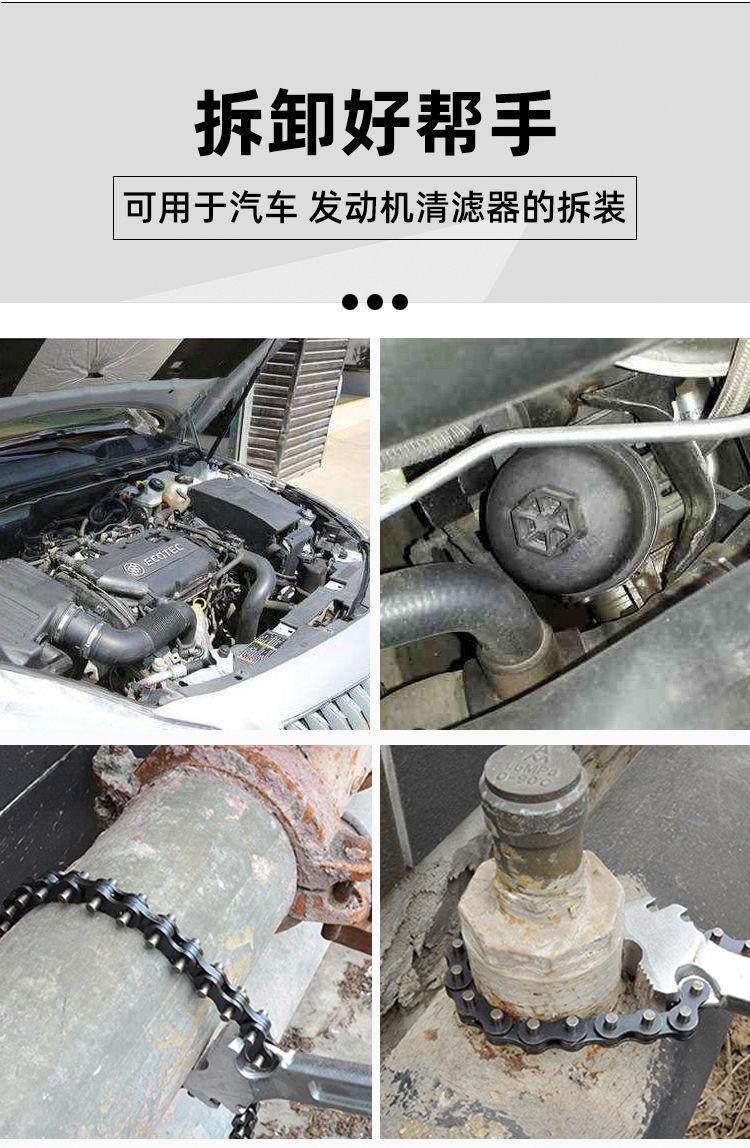 拆卸好帮手

可用于汽车 发动机清滤器的拆装

ECOTEC