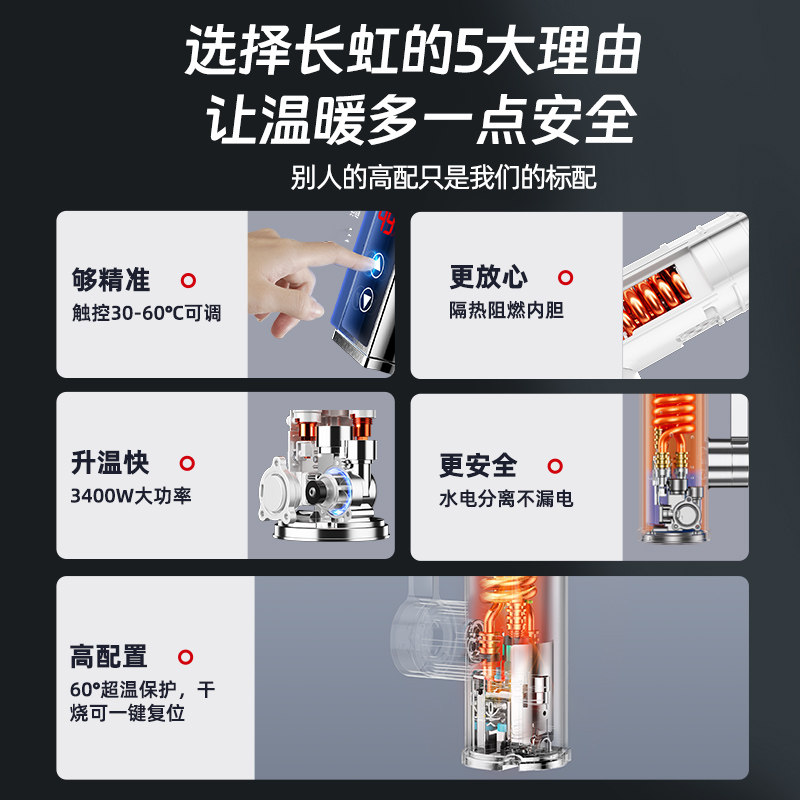 选择长虹的5大理由
让温暖多一点安全

别人的高配只是我们的标配

够精准
触控30-60°C可调

更放心
隔热阻燃内胆

升温快
3400W大功率

更安全
水电分离不漏电

高配置
60°超温保护，干烧可一键复位