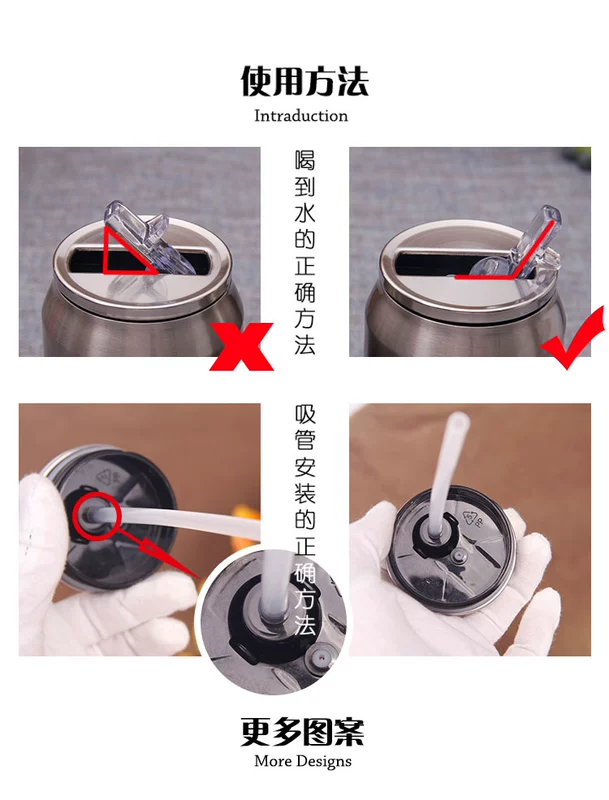 使用方法

Intraduction

喝到水的正确方法

吸管安装的正确方法

更多图案

More Designs