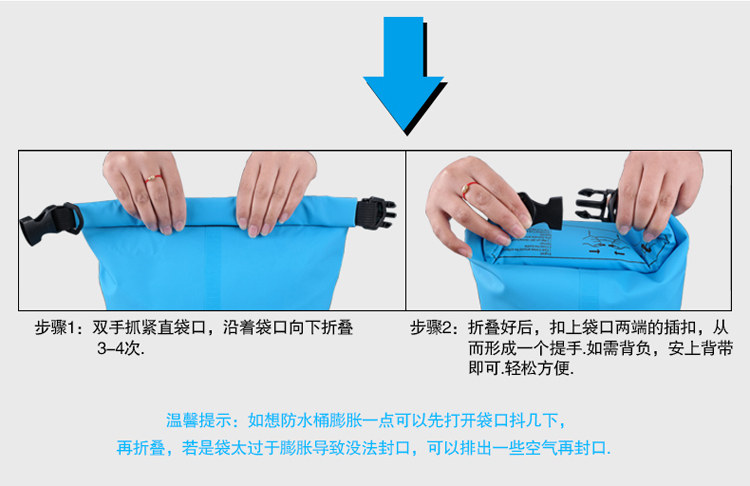 步骤1：双手抓紧直袋口，沿着袋口向下折叠3-4次.

步骤2：折叠好后，扣上袋口两端的插扣，从而形成一个提手.如需背负，安上背带即可.轻松方便.

温馨提示：如想防水桶膨胀一点可以先打开袋口抖几下，再折叠，若是袋太过于膨胀导致没法封口，可以排出一些空气再封口.