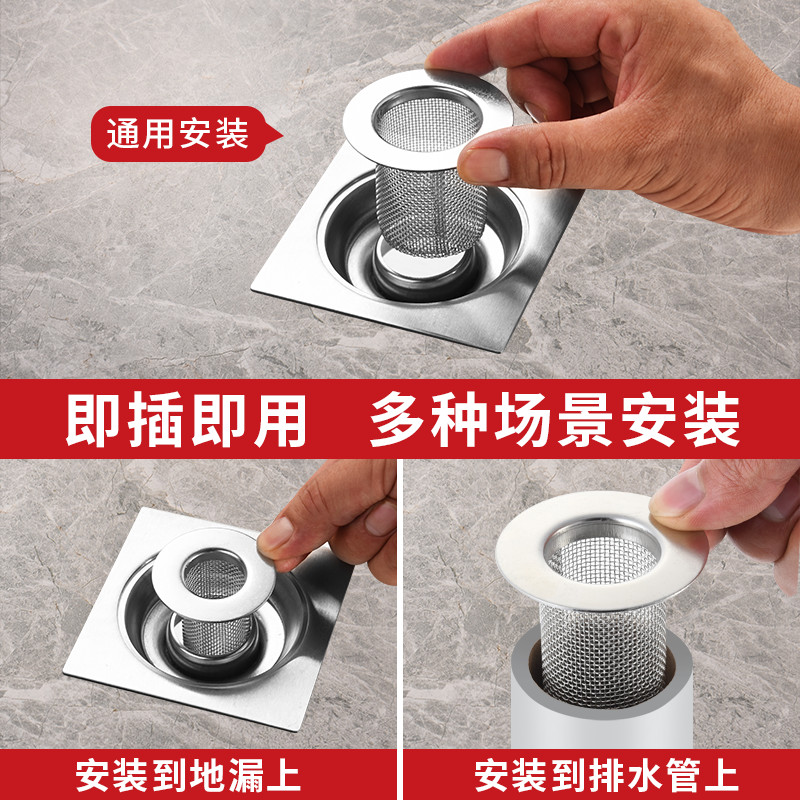 通用安装

即插即用 多种场景安装

安装到地漏上

安装到排水管上