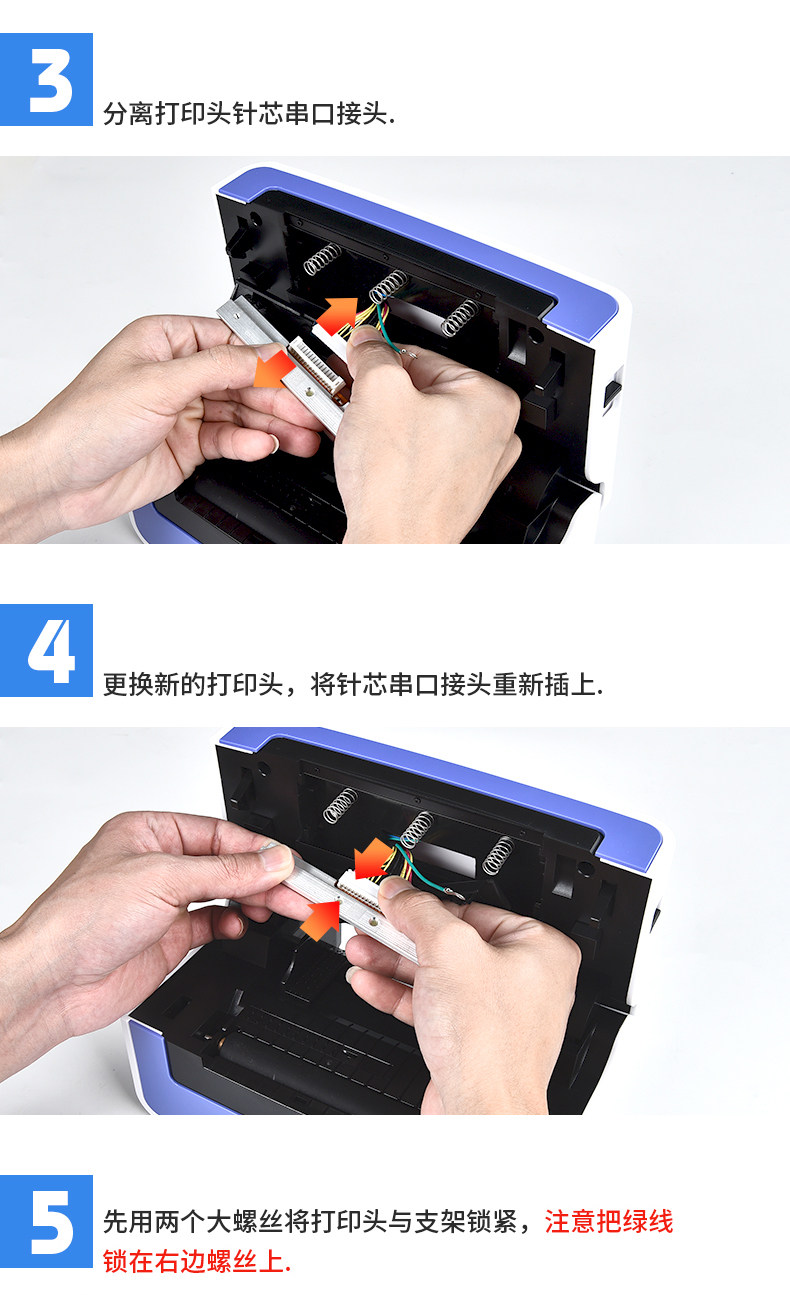 3
分离打印头针芯串口接头.

4
更换新的打印头，将针芯串口接头重新插上.

5
先用两个大螺丝将打印头与支架锁紧，注意把绿线锁在右边螺丝上.