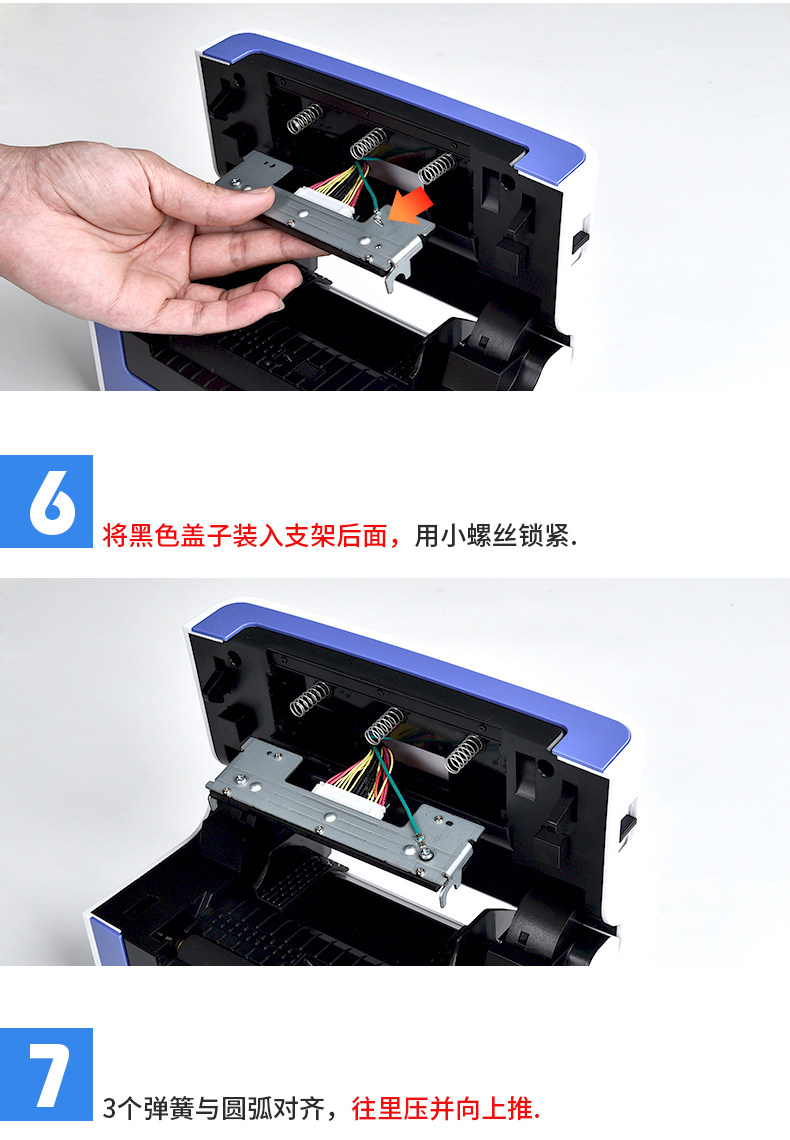 6

将黑色盖子装入支架后面，用小螺丝锁紧.

7

3个弹簧与圆弧对齐，往里压并向上推.