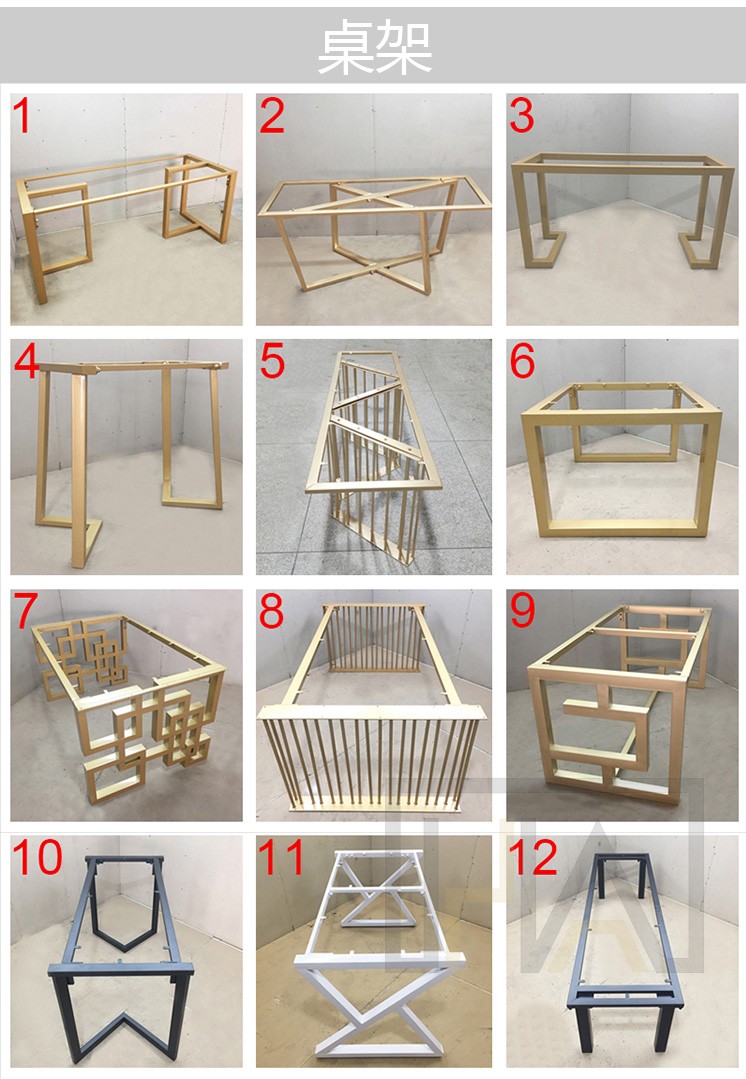 桌架

1

2

3

4

5

6

7

8

9

10

11

12