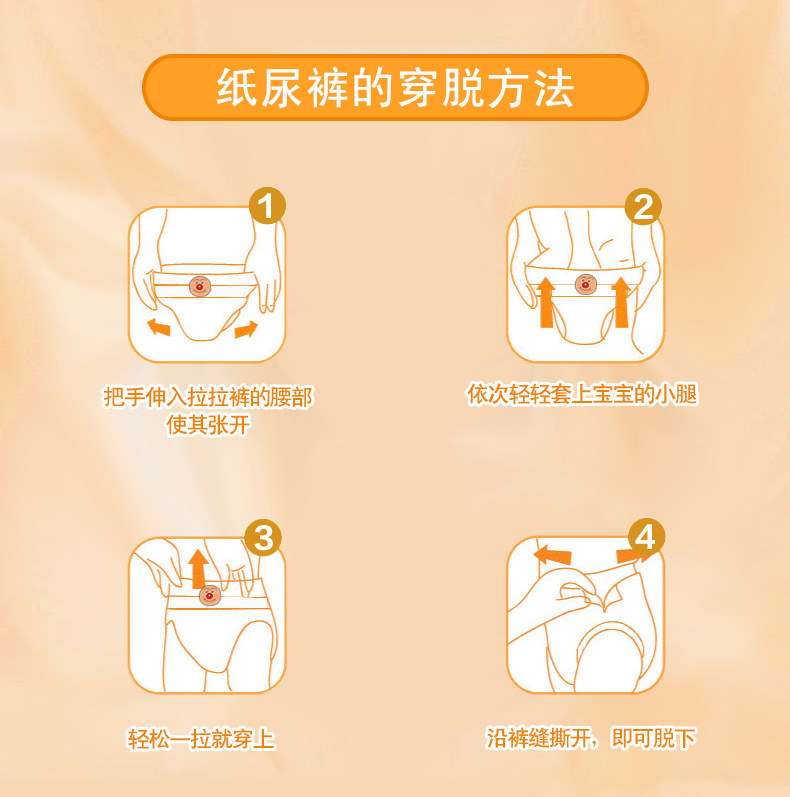 纸尿裤的穿脱方法

1

把手伸入拉拉裤的腰部
使其张开

2

依次轻轻套上宝宝的小腿

3

轻松一拉就穿上

4

沿裤缝撕开，即可脱下