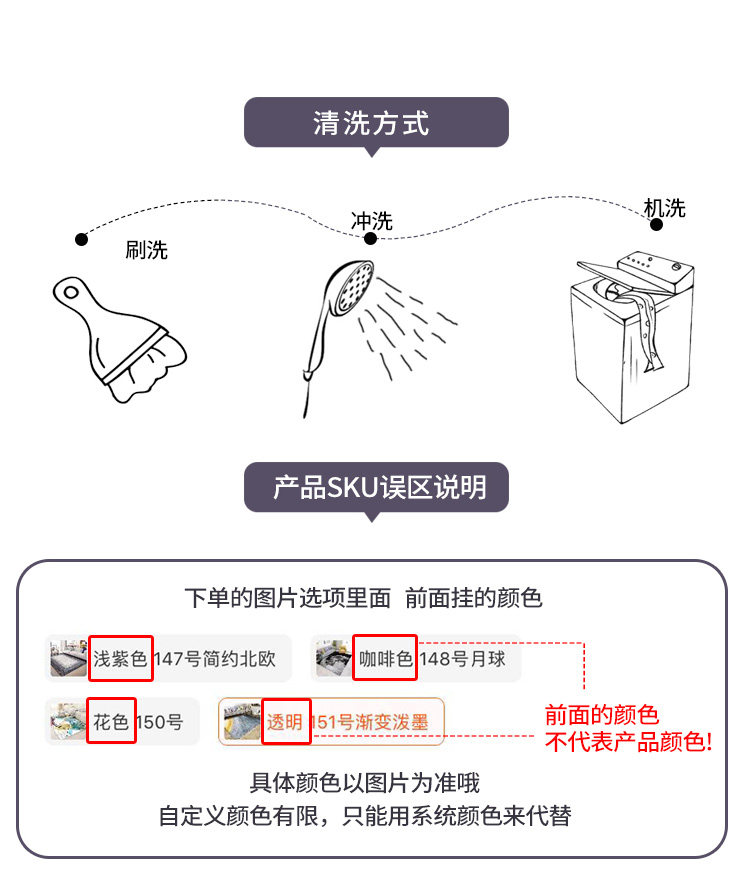 清洗方式

刷洗

冲洗

机洗

产品SKU误区说明

下单的图片选项里面 前面挂的颜色

浅紫色 147号简约北欧

咖啡色 148号月球

花色 150号

透明 151号渐变泼墨

前面的颜色
不代表产品颜色!

具体颜色以图片为准哦
自定义颜色有限，只能用系统颜色来代替