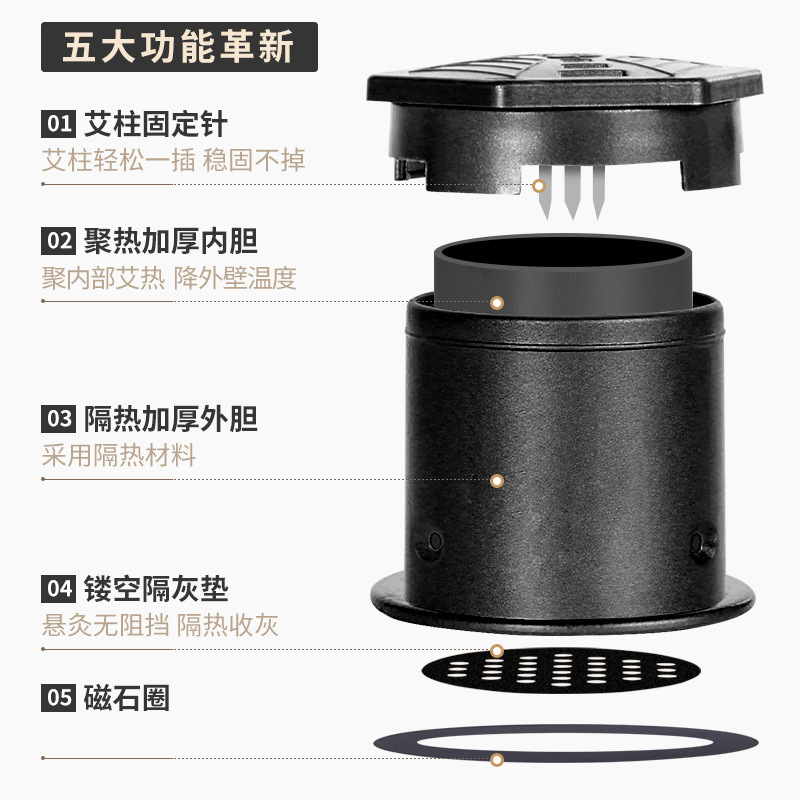 五大功能革新

01 艾柱固定针
艾柱轻松一插 稳固不掉

02 聚热加厚内胆
聚内部艾热 降外壁温度

03 隔热加厚外胆
采用隔热材料

04 镂空隔灰垫
悬灸无阻挡 隔热收灰

05 磁石圈